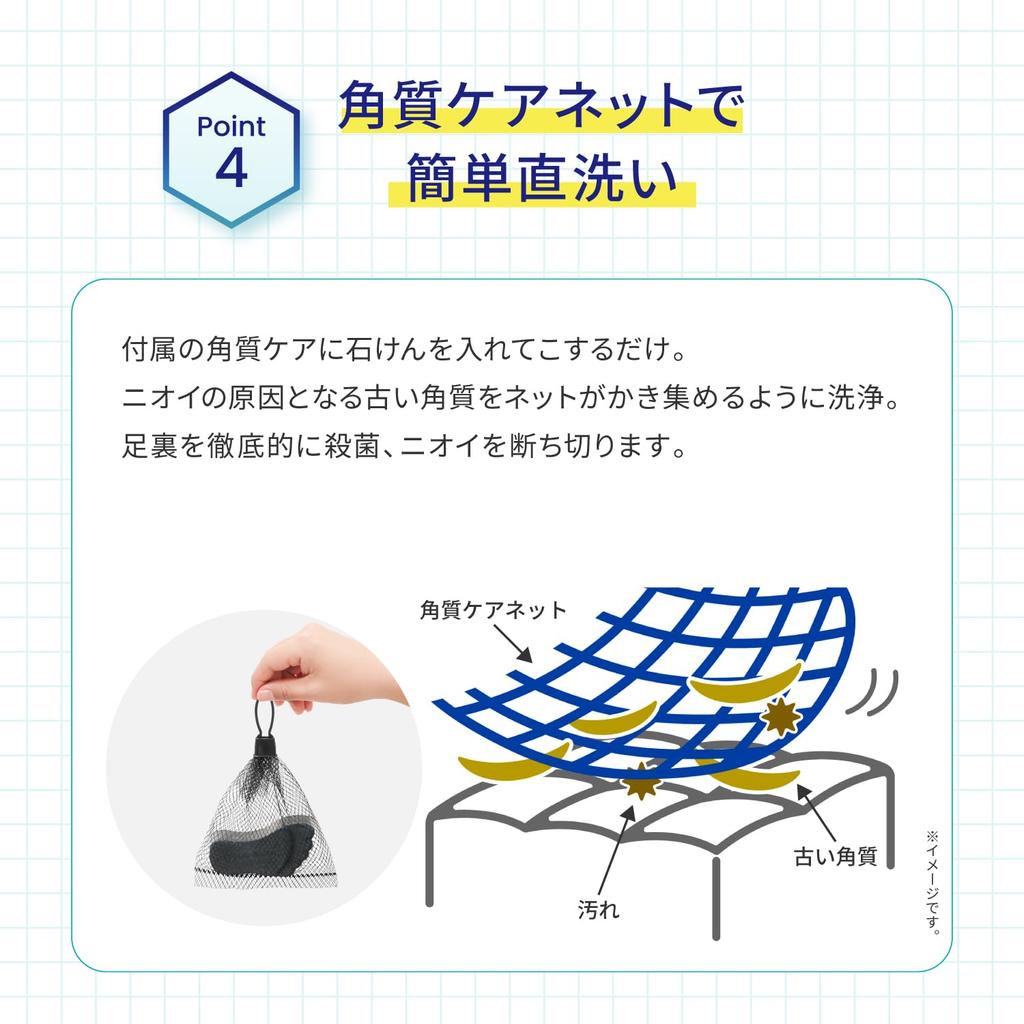 Point
4

角質ケアネットで
簡単直洗い

付属の角質ケアに石けんを入れてこするだけ。
ニオイの原因となる古い角質をネットがかき集めるように洗浄。
足裏を徹底的に殺菌、ニオイを断ち切ります。

角質ケアネット

古い角質

汚れ

※イメージです。