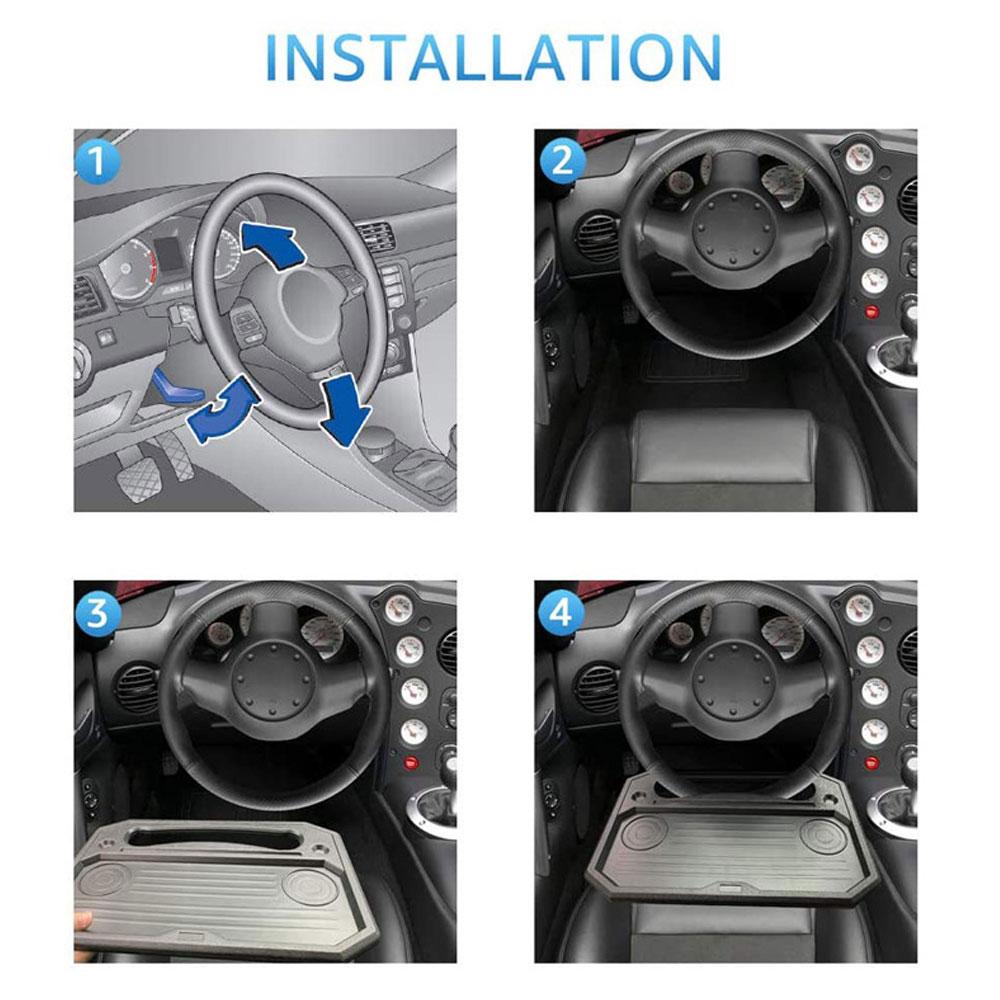 INSTALLATION

1

2

3

4