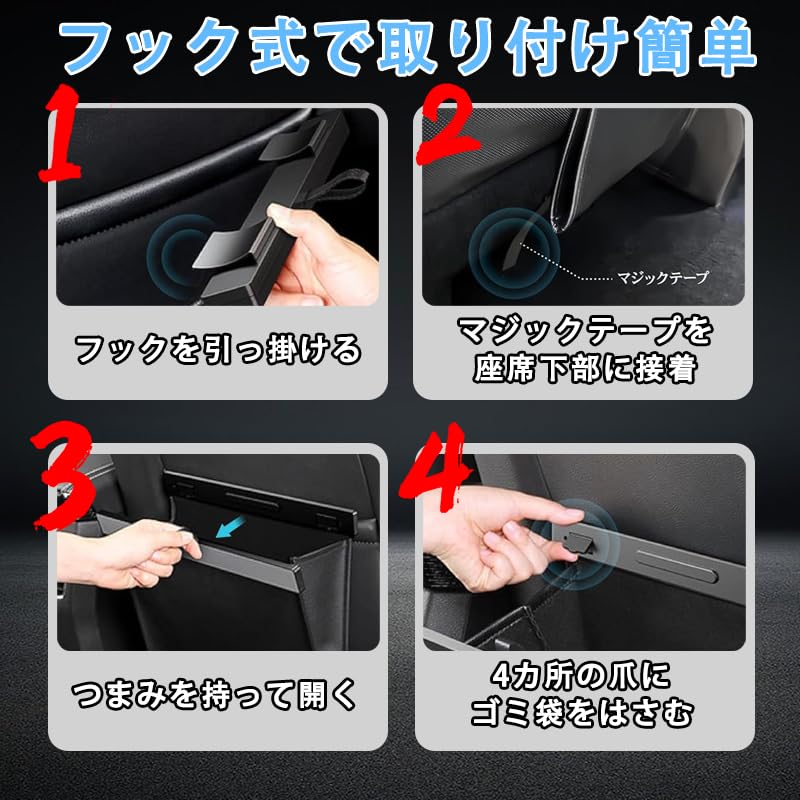 フック式で取り付け簡単

1

フックを引っ掛ける

2

マジックテープ

マジックテープを座席下部に接着

3

つまみを持って開く

4

4カ所の爪にゴミ袋をはさむ