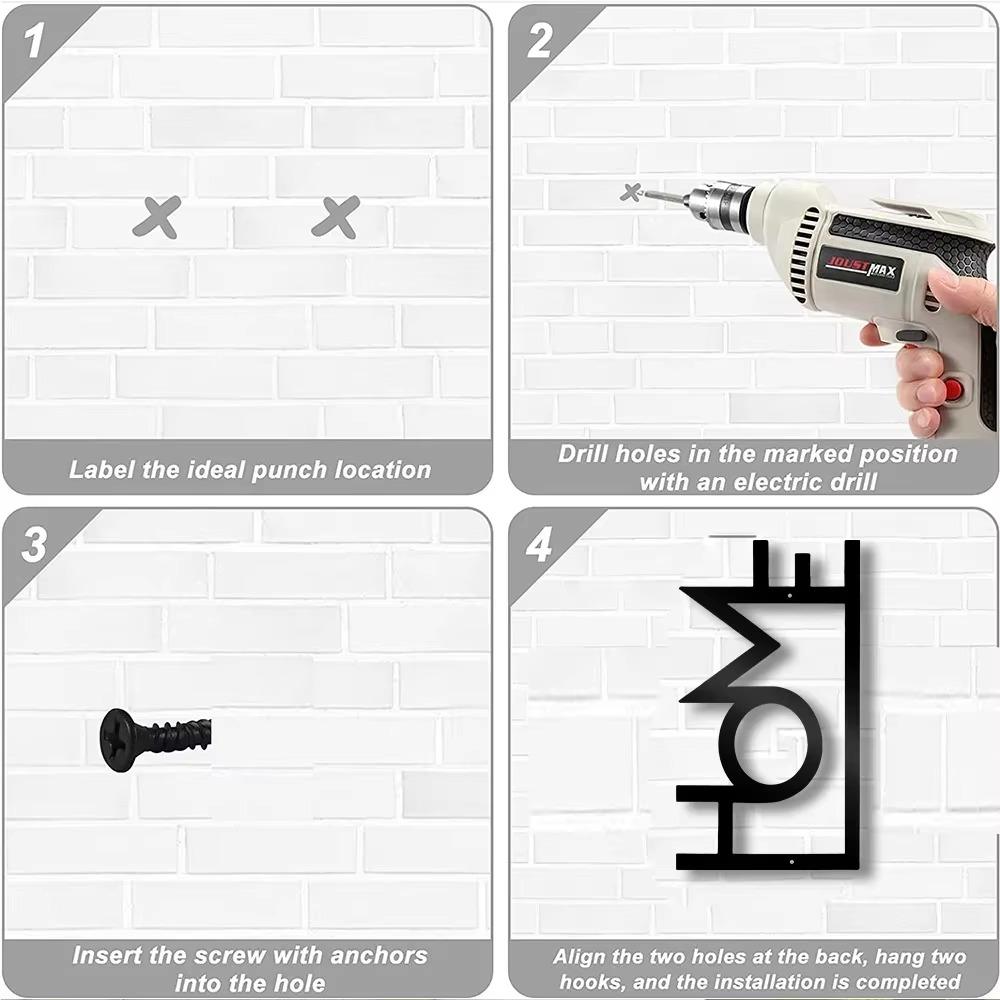 1

Label the ideal punch location

2

JOUSTMAX

Drill holes in the marked position with an electric drill

3

Insert the screw with anchors into the hole

4

HOME

Align the two holes at the back, hang two hooks, and the installation is completed