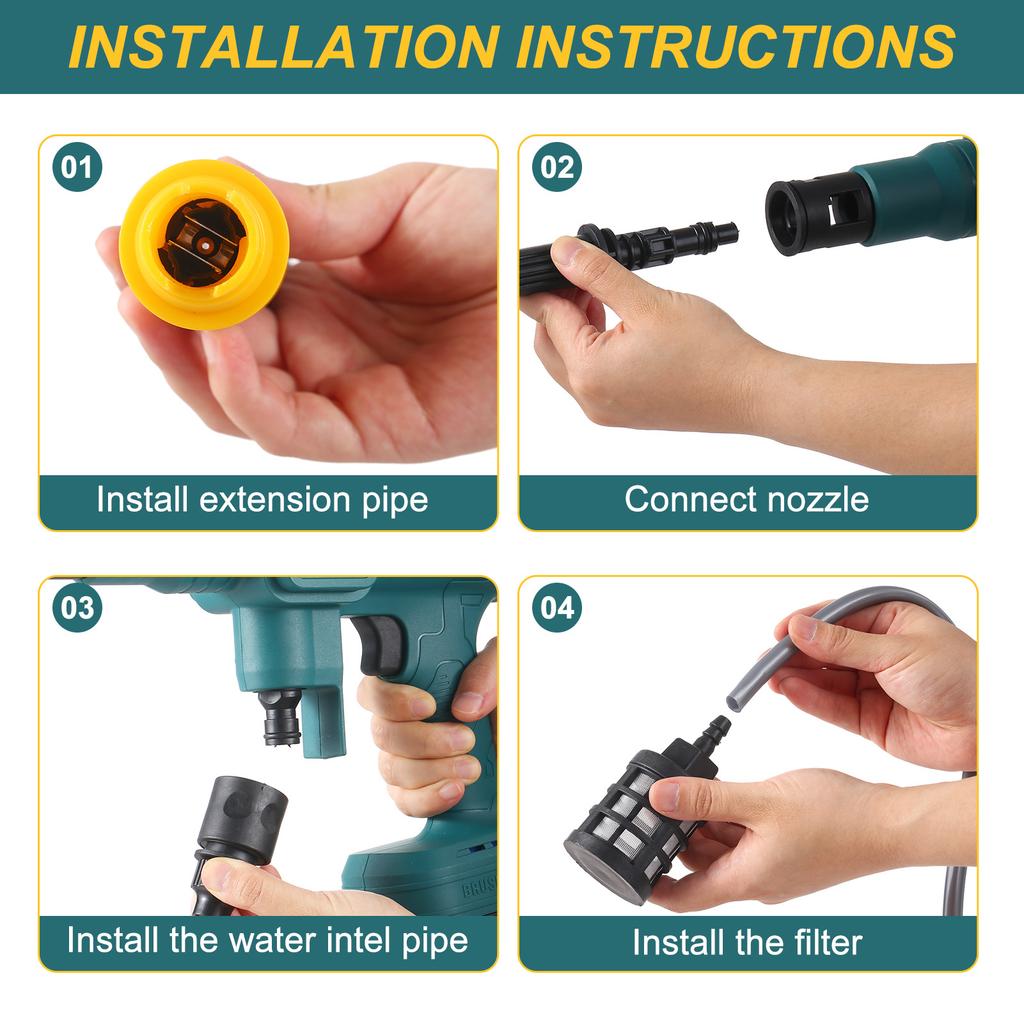 INSTALLATION INSTRUCTIONS

01

Install extension pipe

02

Connect nozzle

03

Install the water intel pipe

04

Install the filter