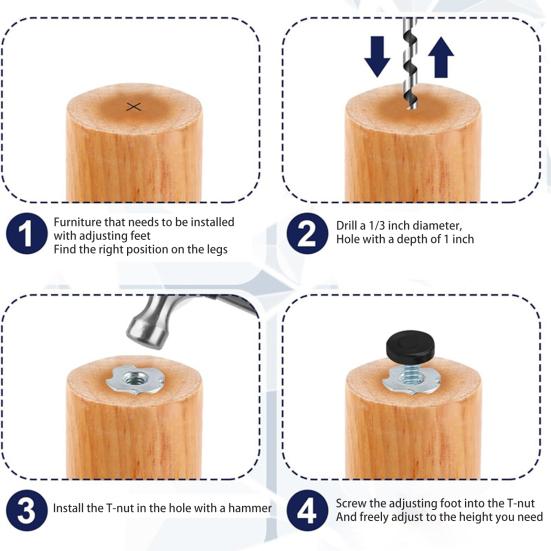 1 Furniture that needs to be installed with adjusting feet
Find the right position on the legs

2 Drill a 1/3 inch diameter,
Hole with a depth of 1 inch

3 Install the T-nut in the hole with a hammer

4 Screw the adjusting foot into the T-nut
And freely adjust to the height you need