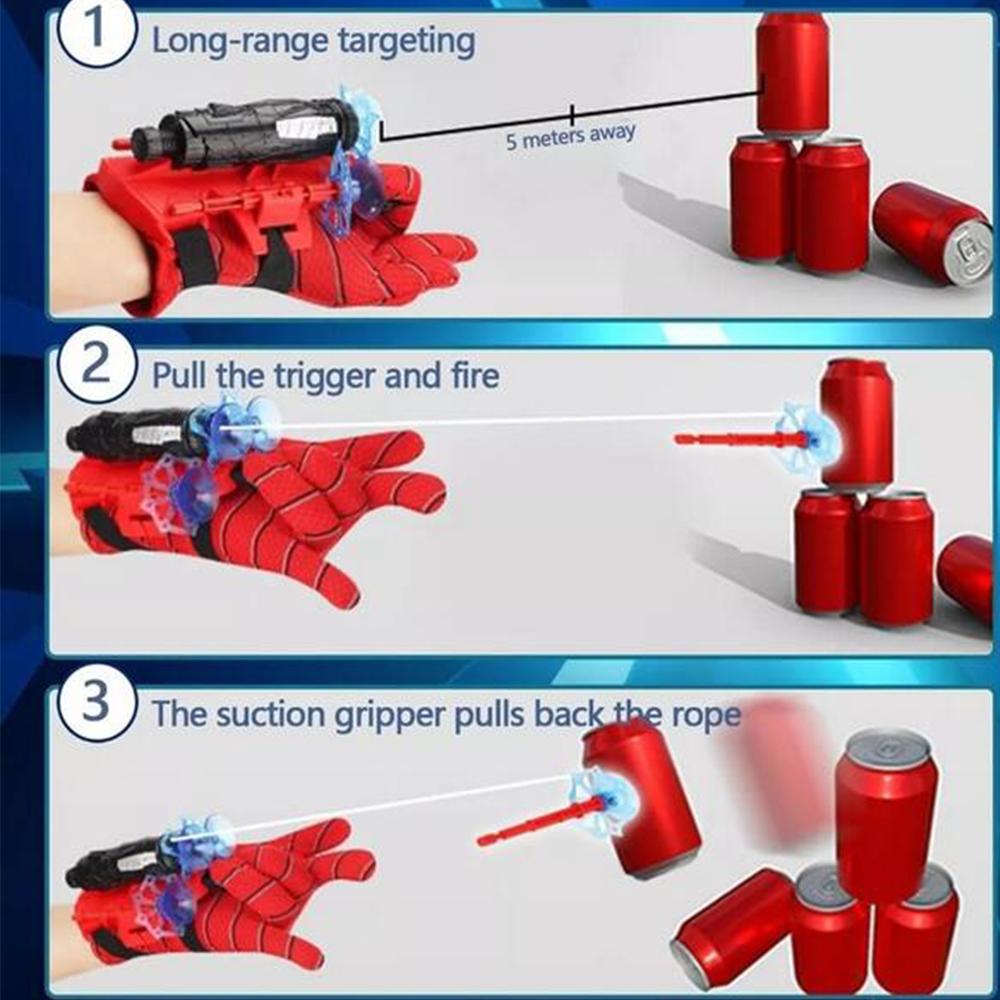 1 Long-range targeting

5 meters away

2 Pull the trigger and fire

3 The suction gripper pulls back the rope