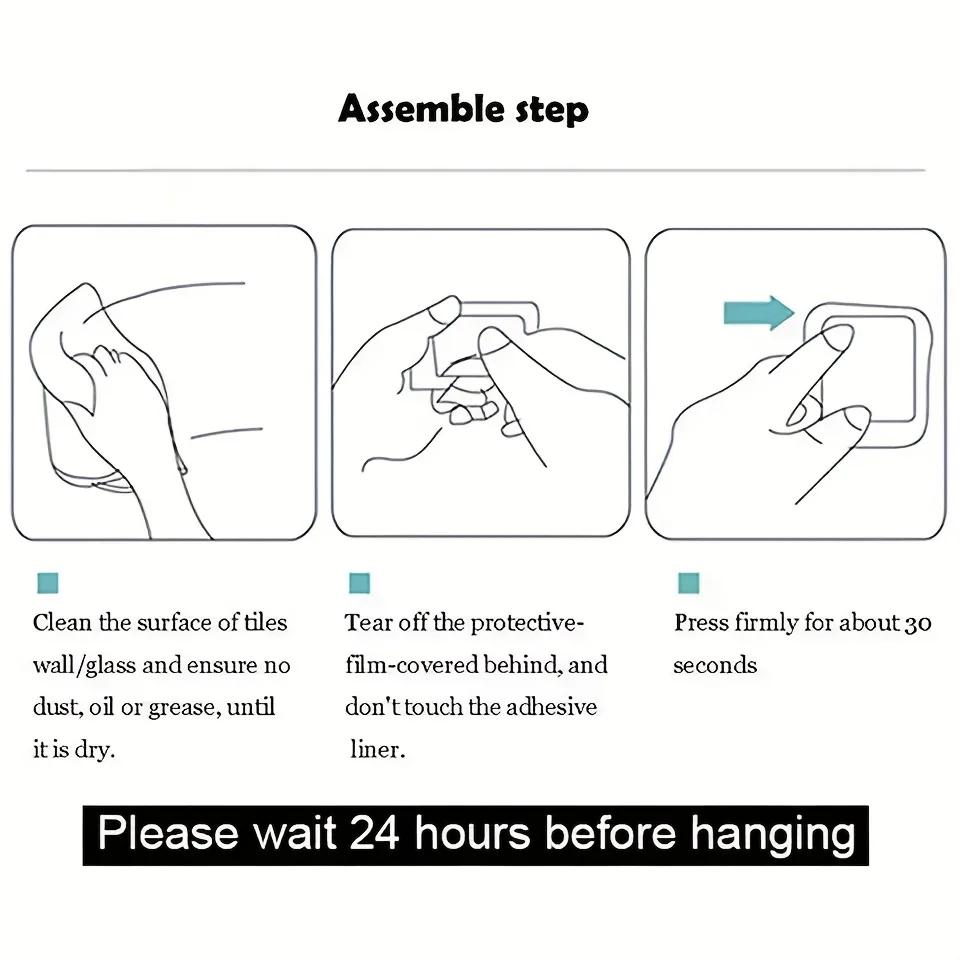 Assemble step

Clean the surface of tiles wall/glass and ensure no dust, oil or grease, until it is dry.

Tear off the protective-film-covered behind, and don't touch the adhesive liner.

Press firmly for about 30 seconds

Please wait 24 hours before hanging