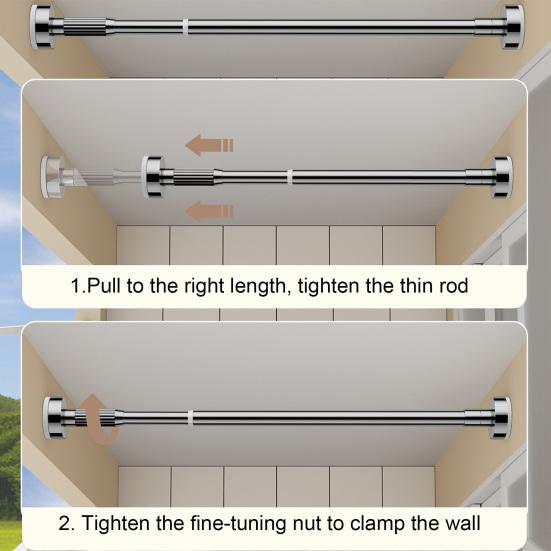 1.Pull to the right length, tighten the thin rod

2. Tighten the fine-tuning nut to clamp the wall