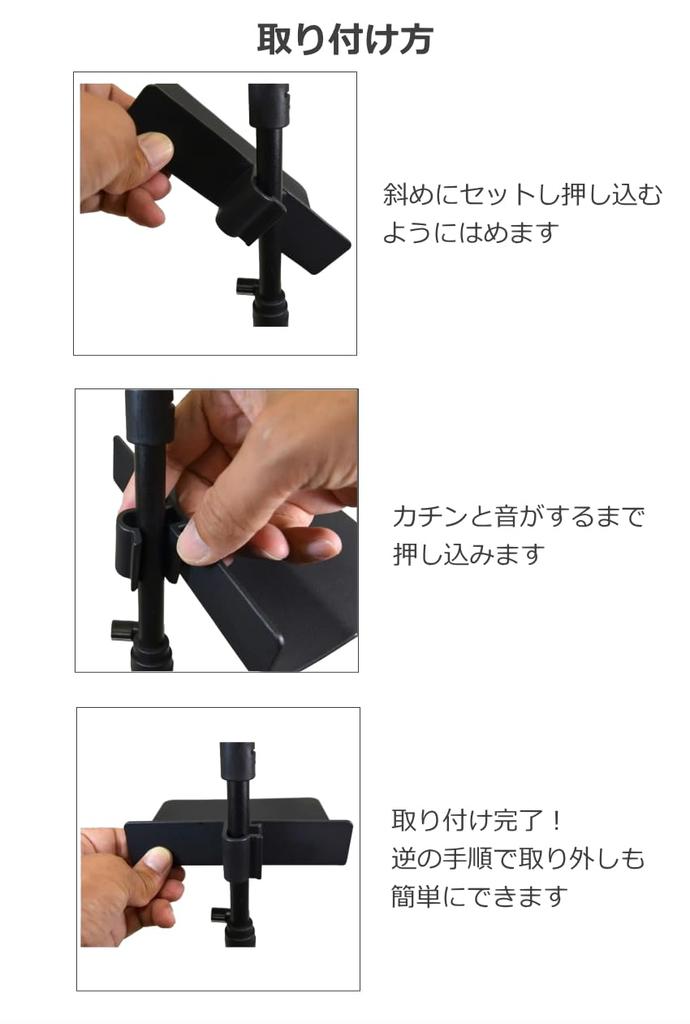 取り付け方

斜めにセットし押し込むようにはめます

カチンと音がするまで押し込みます

取り付け完了！
逆の手順で取り外しも簡単にできます