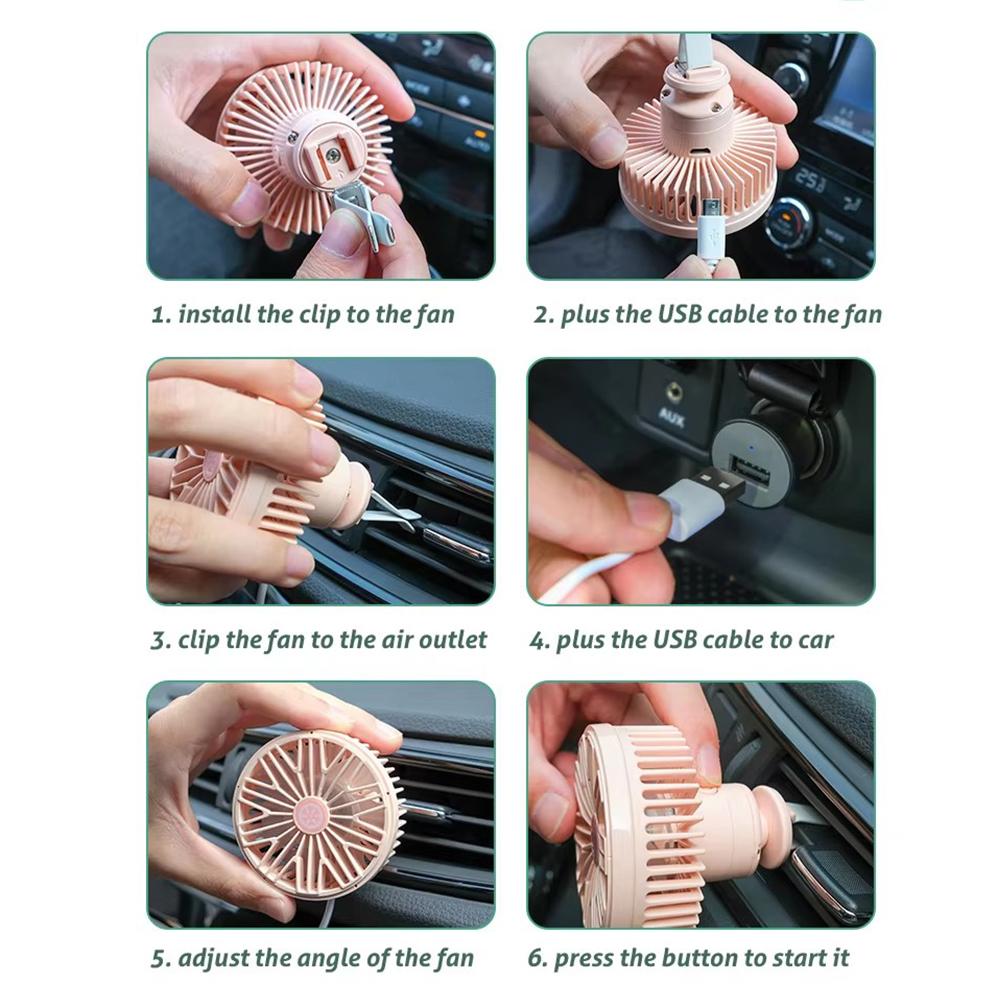 1. install the clip to the fan

2. plus the USB cable to the fan

3. clip the fan to the air outlet

4. plus the USB cable to car

5. adjust the angle of the fan

6. press the button to start it