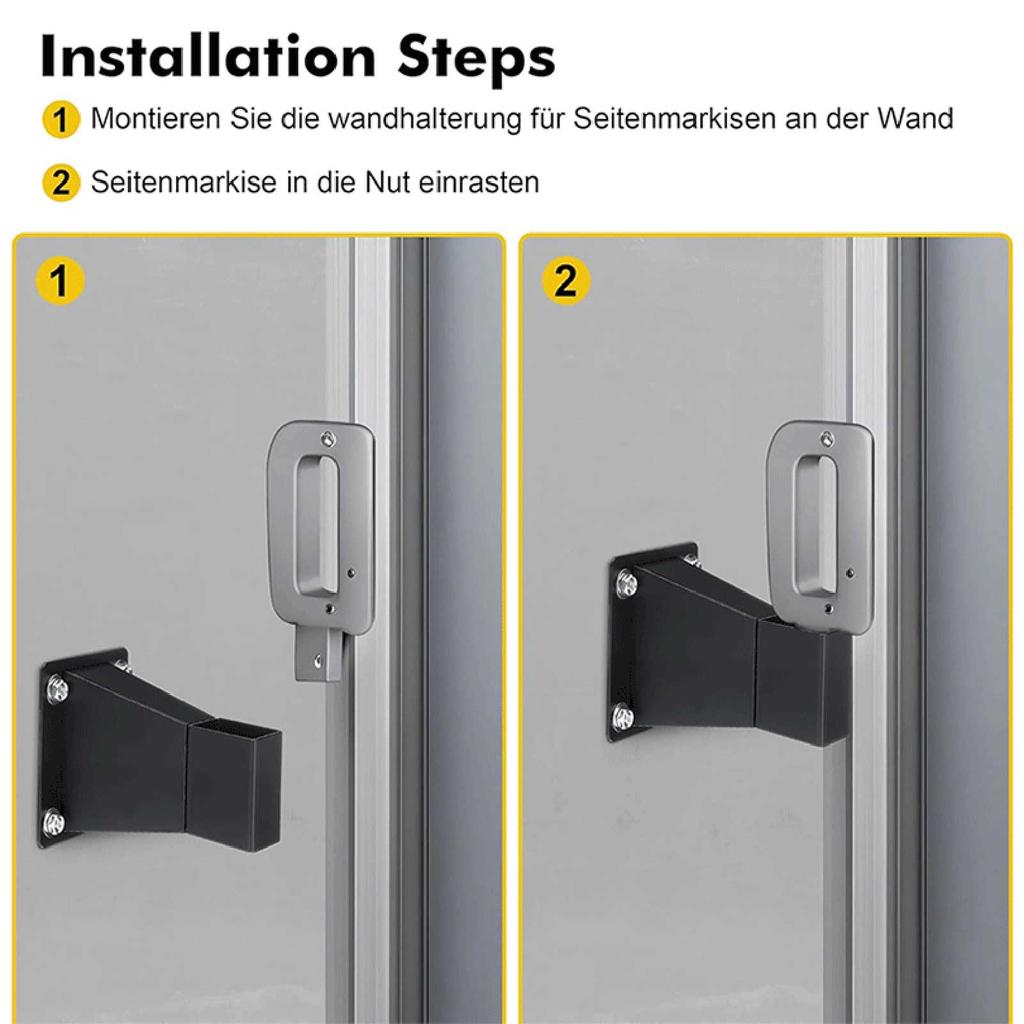 Installation Steps

1 Montieren Sie die wandhalterung für Seitenmarkisen an der Wand

2 Seitenmarkise in die Nut einrasten

1

2