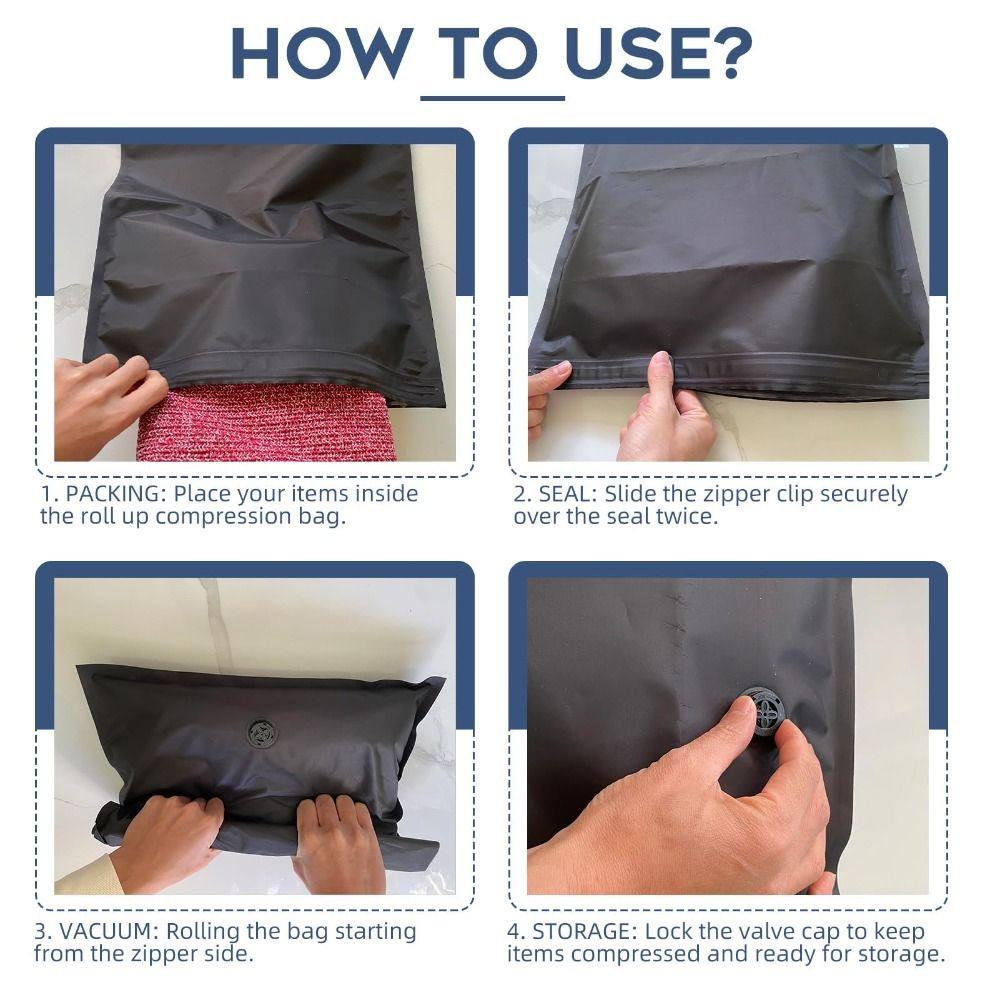 HOW TO USE?

1. PACKING: Place your items inside the roll up compression bag.

2. SEAL: Slide the zipper clip securely over the seal twice.

3. VACUUM: Rolling the bag starting from the zipper side.

4. STORAGE: Lock the valve cap to keep items compressed and ready for storage.