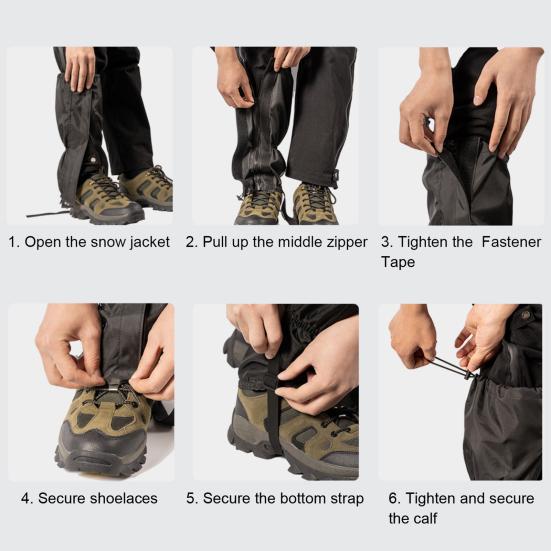 1. Open the snow jacket

2. Pull up the middle zipper

3. Tighten the  Fastener Tape

4. Secure shoelaces

5. Secure the bottom strap

6. Tighten and secure the calf