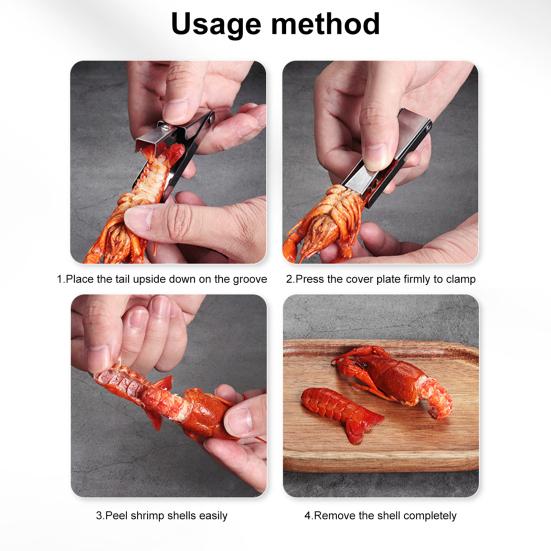 Usage method

1.Place the tail upside down on the groove

2.Press the cover plate firmly to clamp

3.Peel shrimp shells easily

4.Remove the shell completely