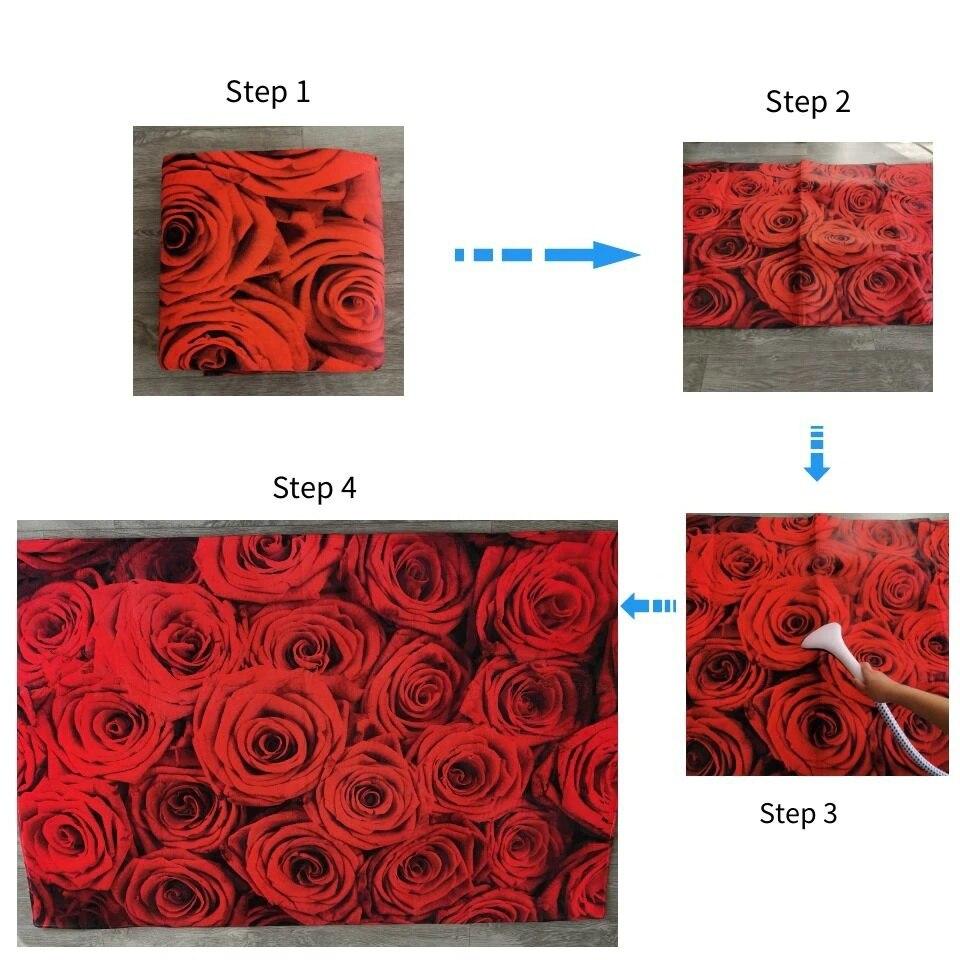 Step 1

Step 2

Step 4

Step 3