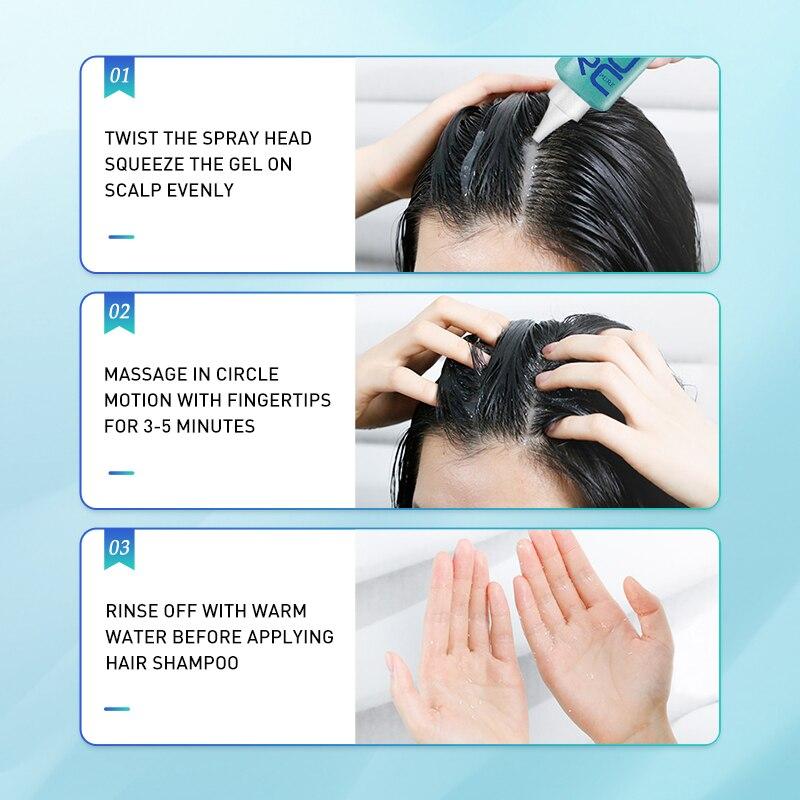 01

TWIST THE SPRAY HEAD SQUEEZE THE GEL ON SCALP EVENLY

02

MASSAGE IN CIRCLE MOTION WITH FINGERTIPS FOR 3-5 MINUTES

03

RINSE OFF WITH WARM WATER BEFORE APPLYING HAIR SHAMPOO