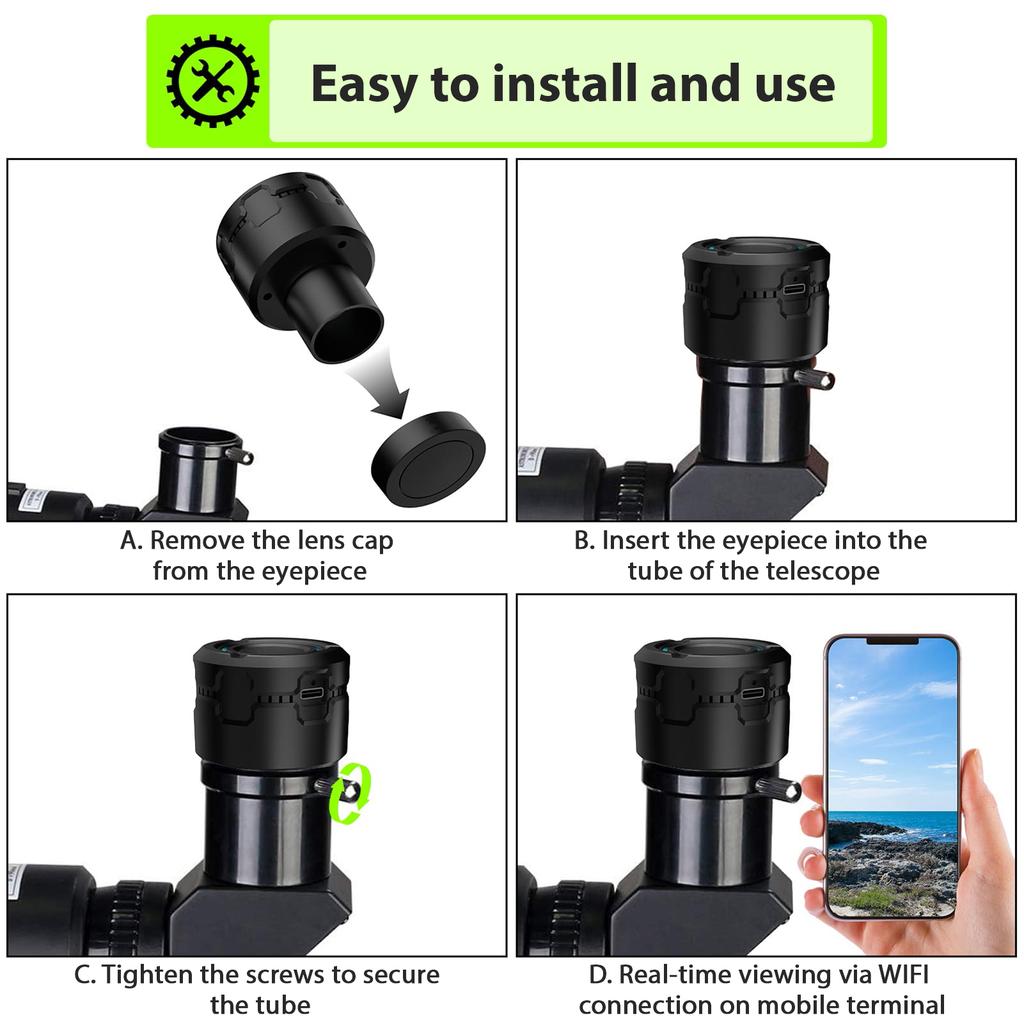 Easy to install and use

A. Remove the lens cap from the eyepiece

B. Insert the eyepiece into the tube of the telescope

C. Tighten the screws to secure the tube

D. Real-time viewing via WIFI connection on mobile terminal