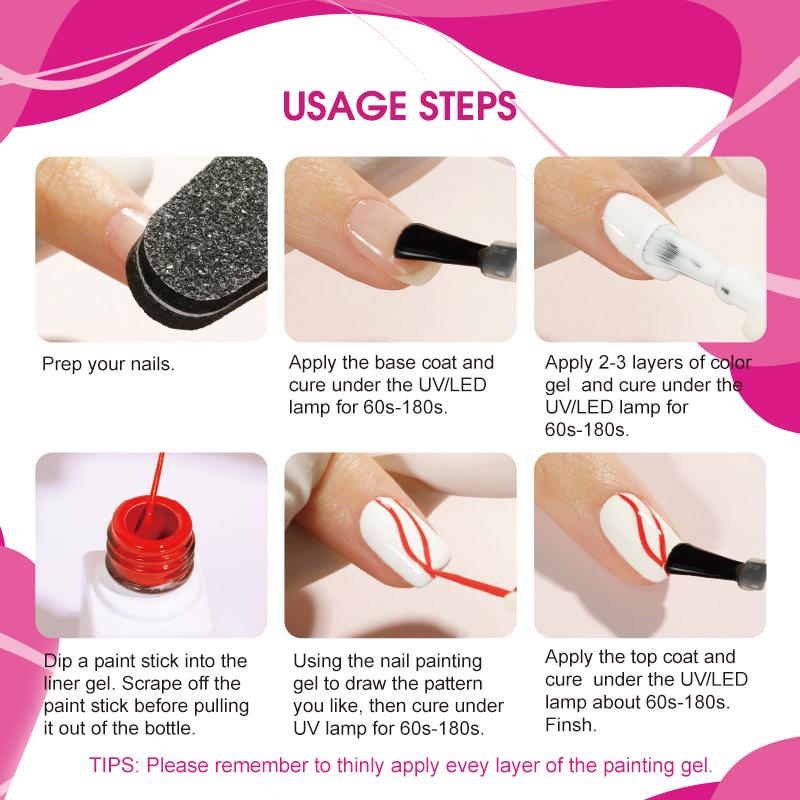 USAGE STEPS

Prep your nails.

Apply the base coat and cure under the UV/LED lamp for 60s-180s.

Apply 2-3 layers of color gel and cure under the UV/LED lamp for 60s-180s.

Dip a paint stick into the liner gel. Scrape off the paint stick before pulling it out of the bottle.

Using the nail painting gel to draw the pattern you like, then cure under UV lamp for 60s-180s.

Apply the top coat and cure under the UV/LED lamp about 60s-180s. Finsh.

TIPS: Please remember to thinly apply evey layer of the painting gel.