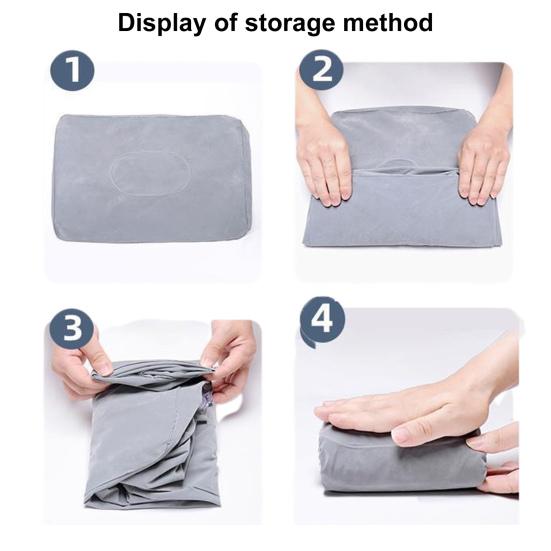 Display of storage method

1

2

3

4