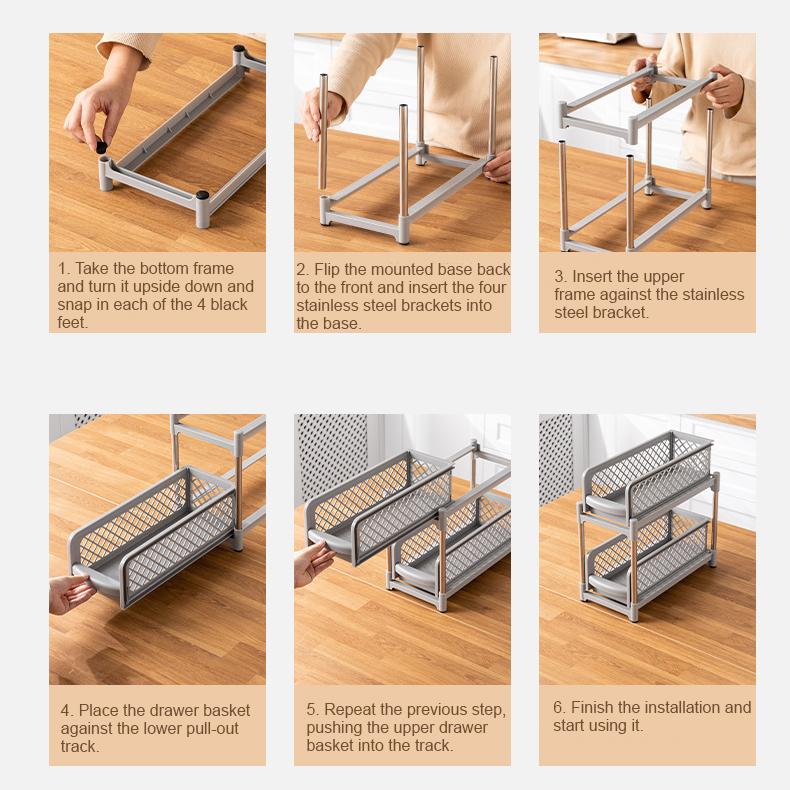 1. Take the bottom frame and turn it upside down and snap in each of the 4 black feet.

2. Flip the mounted base back to the front and insert the four stainless steel brackets into the base.

3. Insert the upper frame against the stainless steel bracket.

4. Place the drawer basket against the lower pull-out track.

5. Repeat the previous step, pushing the upper drawer basket into the track.

6. Finish the installation and start using it.