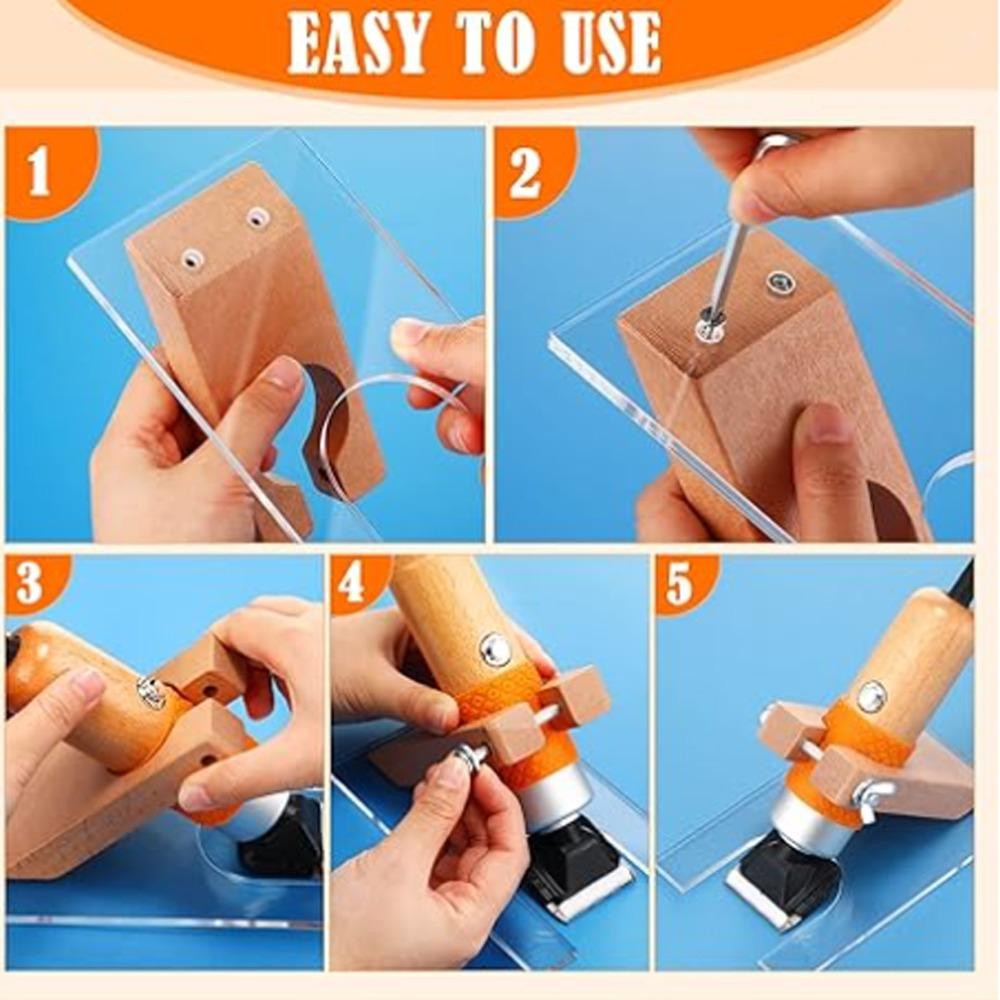 EASY TO USE

1

2

3

4

5