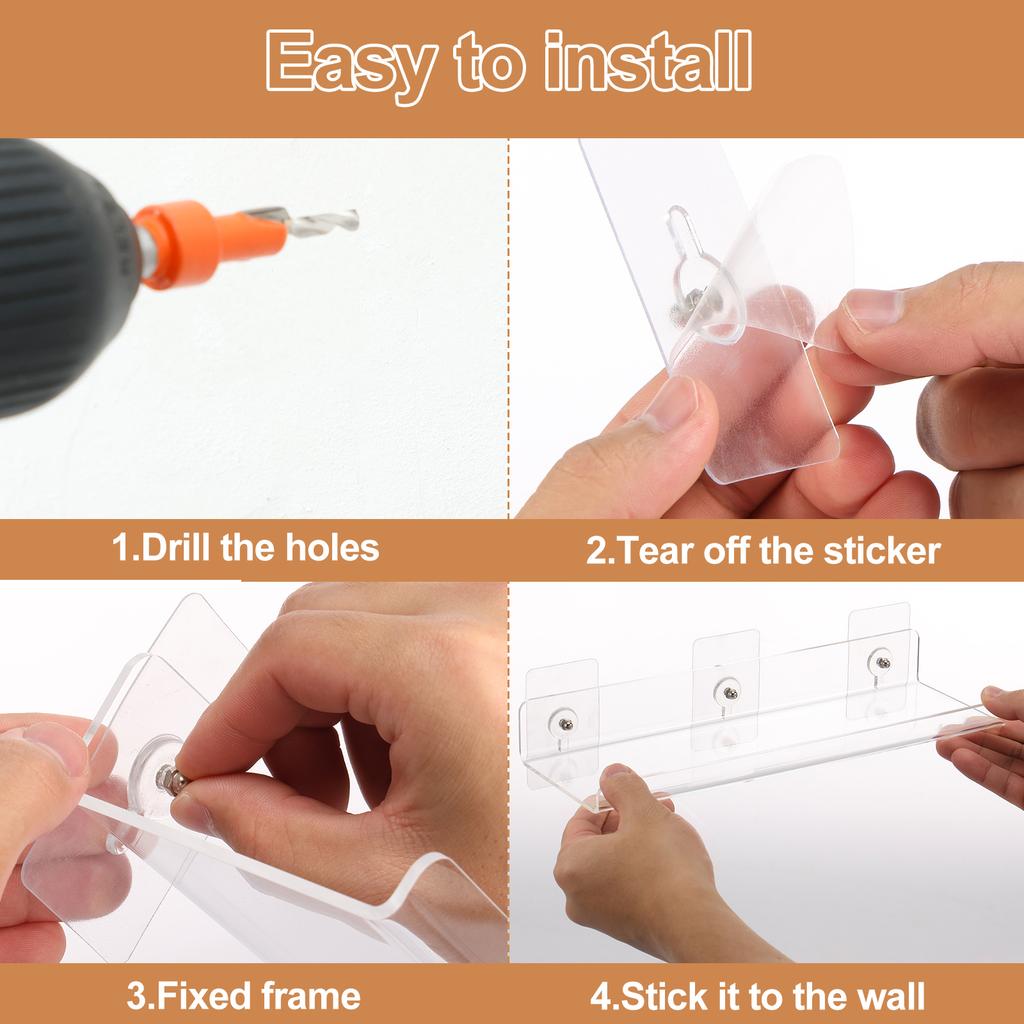 Easy to install

1.Drill the holes

2.Tear off the sticker

3.Fixed frame

4.Stick it to the wall