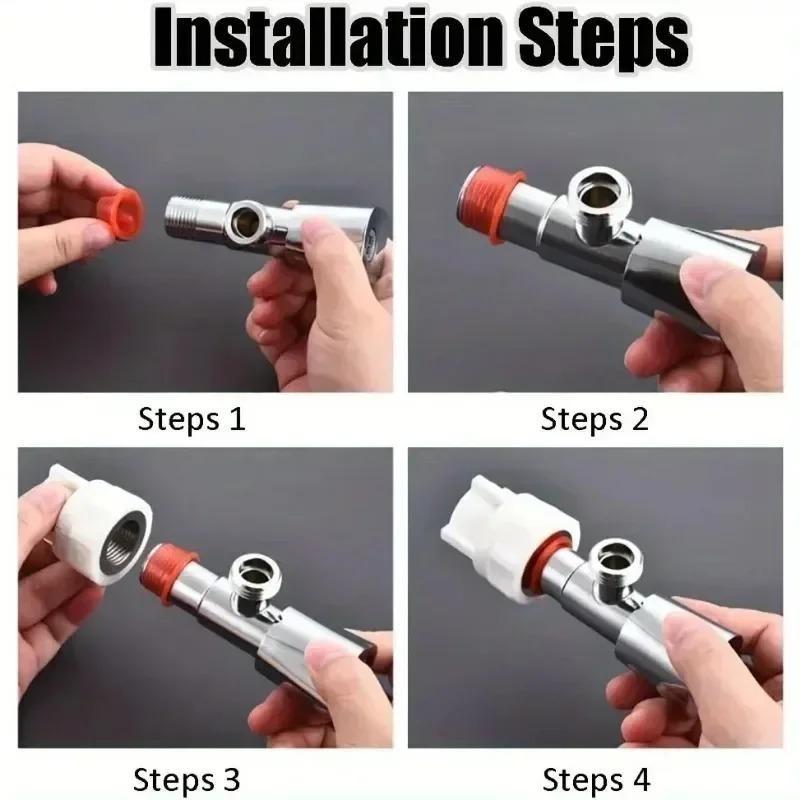 Installation Steps

Steps 1

Steps 2

Steps 3

Steps 4