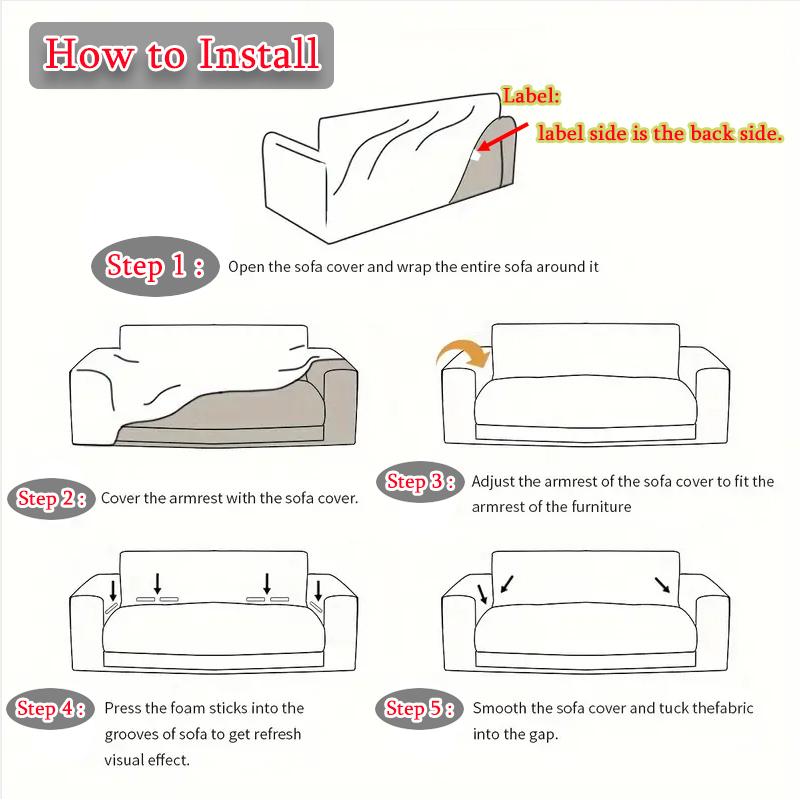 How to Install

Label:
label side is the back side.

Step 1 : Open the sofa cover and wrap the entire sofa around it

Step 2 : Cover the armrest with the sofa cover.

Step 3 : Adjust the armrest of the sofa cover to fit the armrest of the furniture

Step 4 : Press the foam sticks into the grooves of sofa to get refresh visual effect.

Step 5 : Smooth the sofa cover and tuck thefabric into the gap.