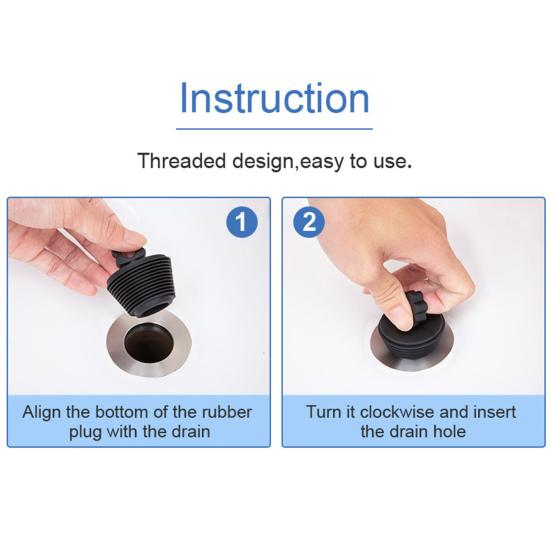 Instruction

Threaded design,easy to use.

1

Align the bottom of the rubber plug with the drain

2

Turn it clockwise and insert the drain hole