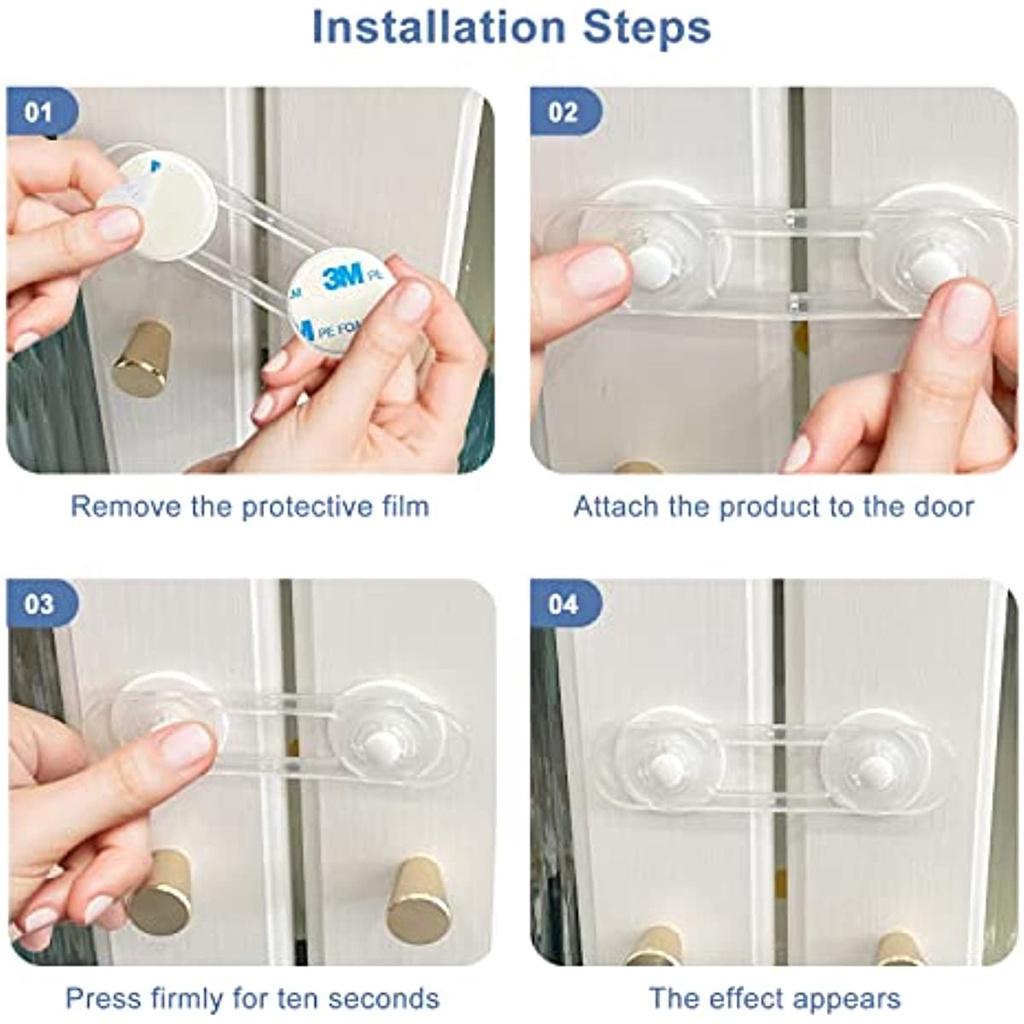 Installation Steps

01

3M PE
PE FOA

Remove the protective film

02

Attach the product to the door

03

Press firmly for ten seconds

04

The effect appears