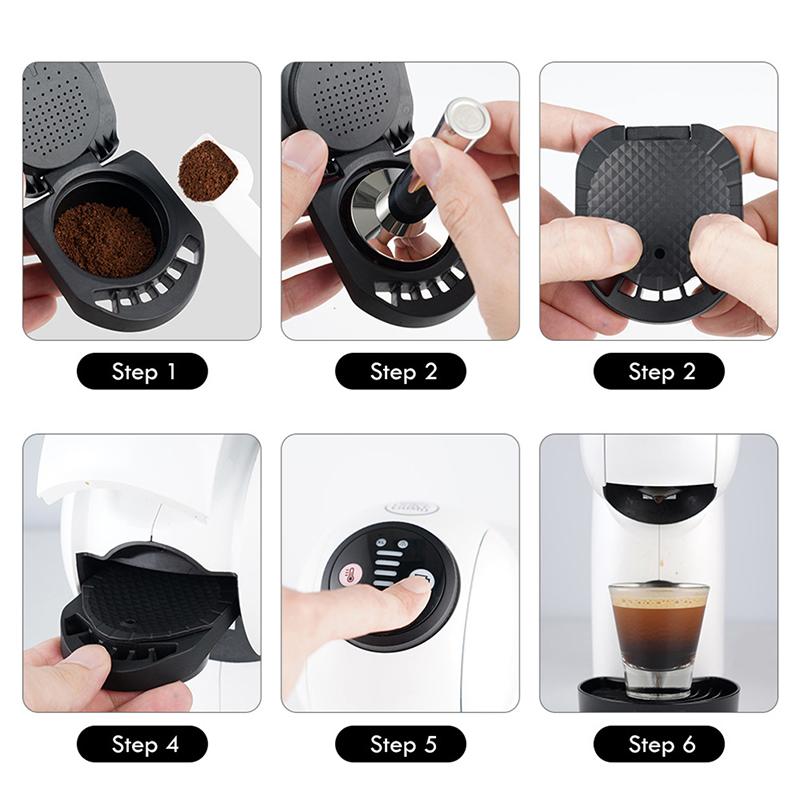 Step 1

Step 2

Step 2

Step 4

Step 5

Step 6