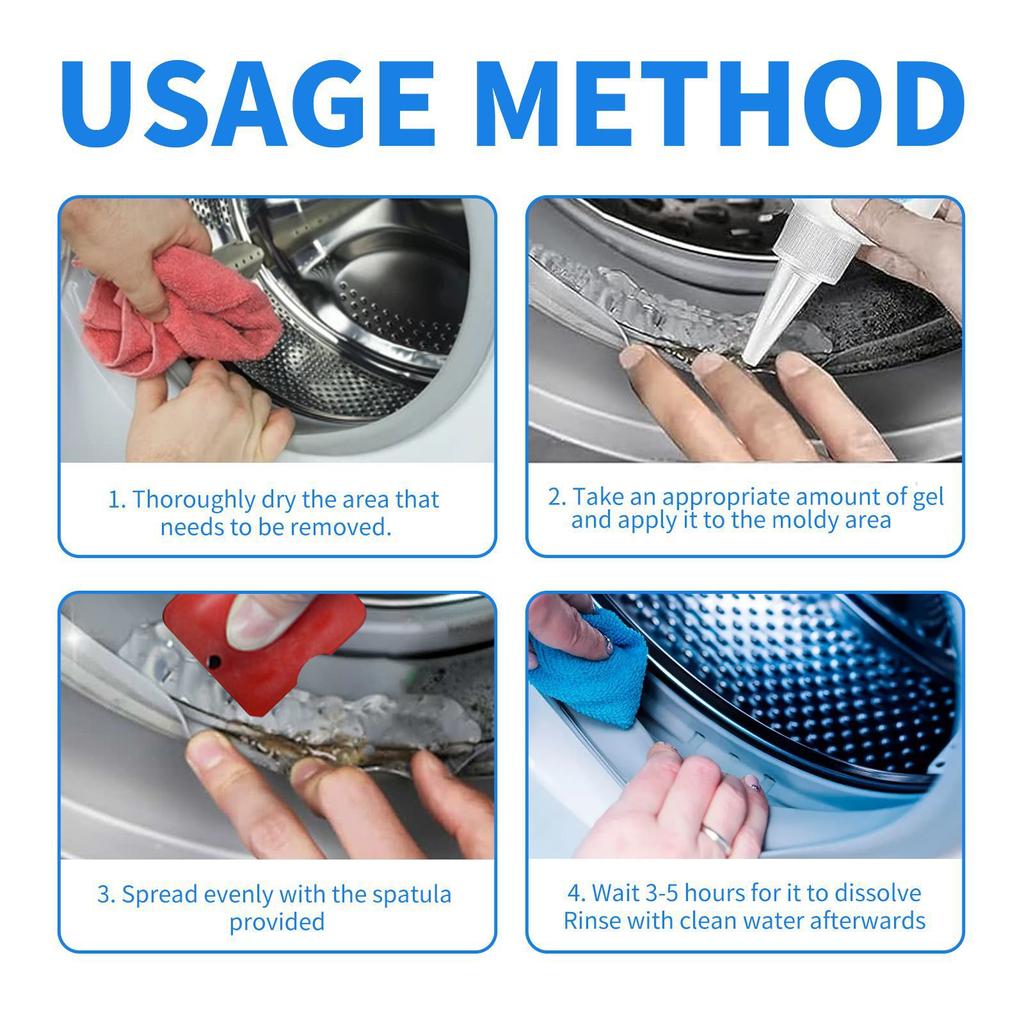 USAGE METHOD

1. Thoroughly dry the area that needs to be removed.

2. Take an appropriate amount of gel and apply it to the moldy area

3. Spread evenly with the spatula provided

4. Wait 3-5 hours for it to dissolve Rinse with clean water afterwards