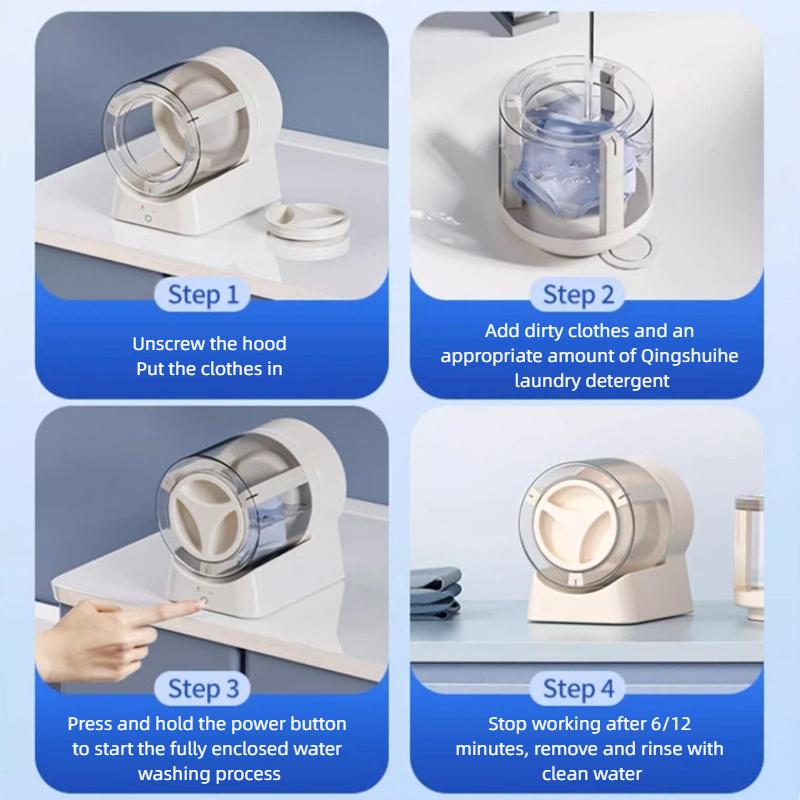 Step 1

Unscrew the hood
Put the clothes in

Step 2

Add dirty clothes and an appropriate amount of Qingshuihe laundry detergent

Step 3

Press and hold the power button to start the fully enclosed water washing process

Step 4

Stop working after 6/12 minutes, remove and rinse with clean water