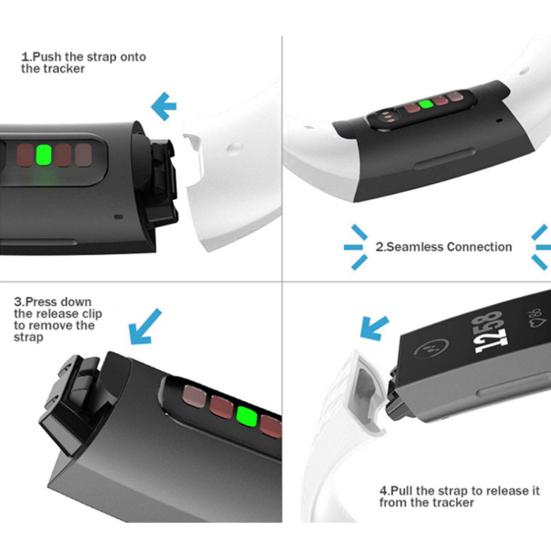 1.Push the strap onto the tracker

2.Seamless Connection

3.Press down the release clip to remove the strap

1258

86

4.Pull the strap to release it from the tracker