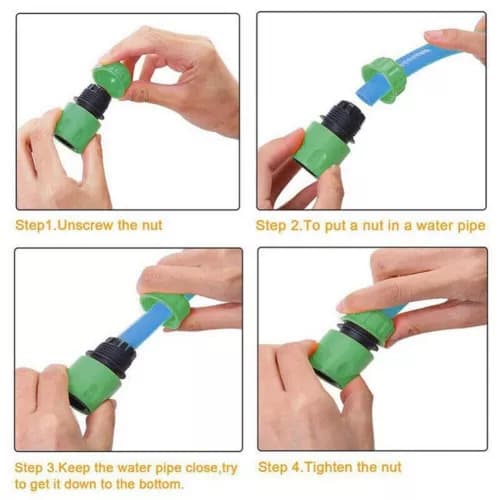 Step1.Unscrew the nut

Step 2.To put a nut in a water pipe

Step 3.Keep the water pipe close,try to get it down to the bottom.

Step 4.Tighten the nut