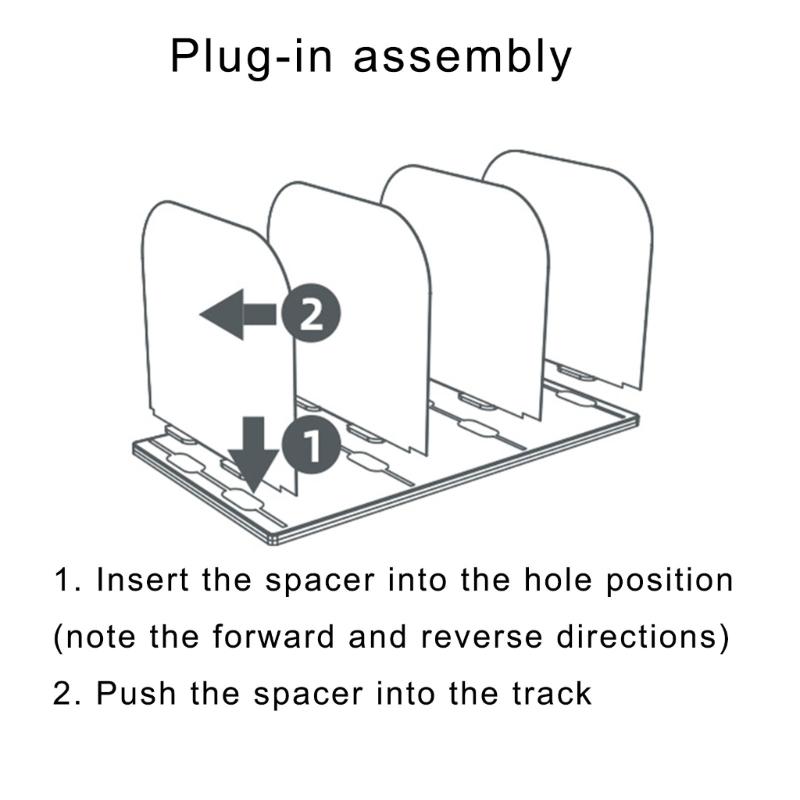 Plug-in assembly

2

1

1. Insert the spacer into the hole position (note the forward and reverse directions)
2. Push the spacer into the track