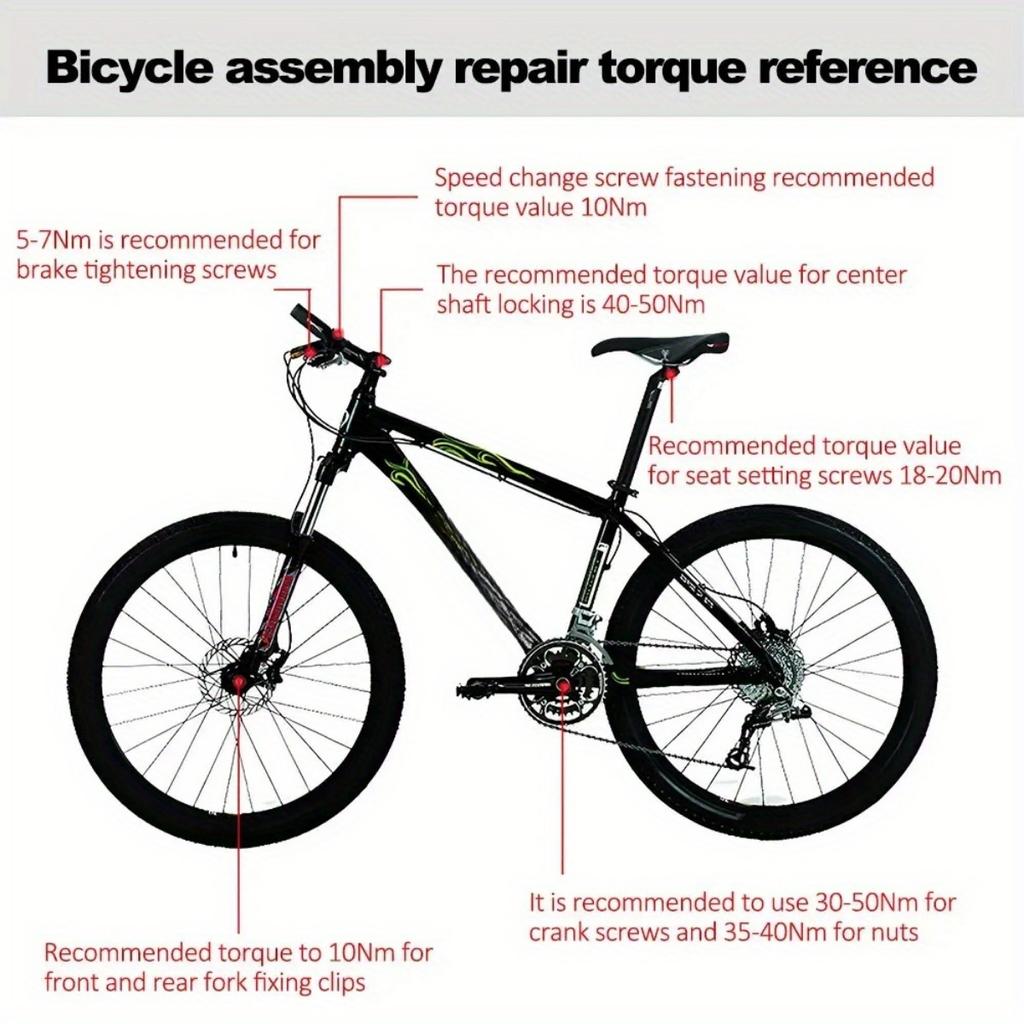 Bicycle assembly repair torque reference

Speed change screw fastening recommended torque value 10Nm

5-7Nm is recommended for brake tightening screws

The recommended torque value for center shaft locking is 40-50Nm

Recommended torque value for seat setting screws 18-20Nm

It is recommended to use 30-50Nm for crank screws and 35-40Nm for nuts

Recommended torque to 10Nm for front and rear fork fixing clips