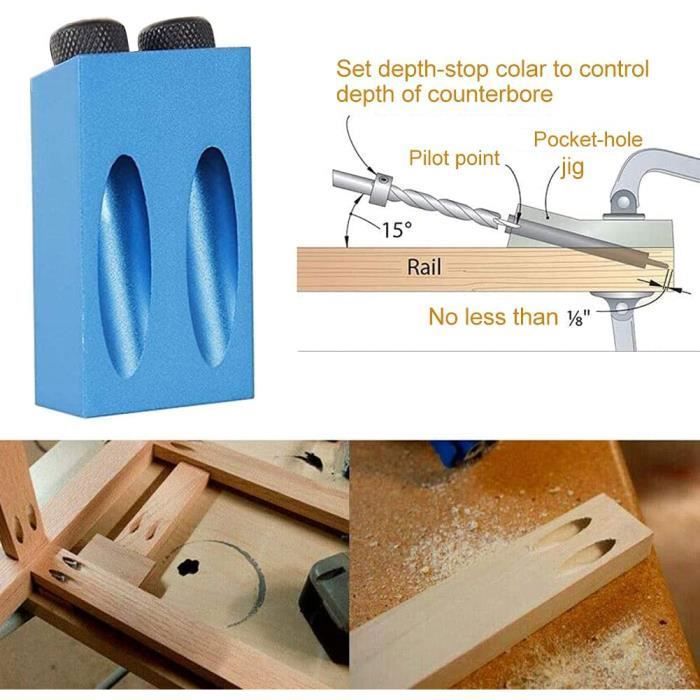 Set depth-stop colar to control depth of counterbore

Pilot point

Pocket-hole jig

15°

Rail

No less than ⅛"