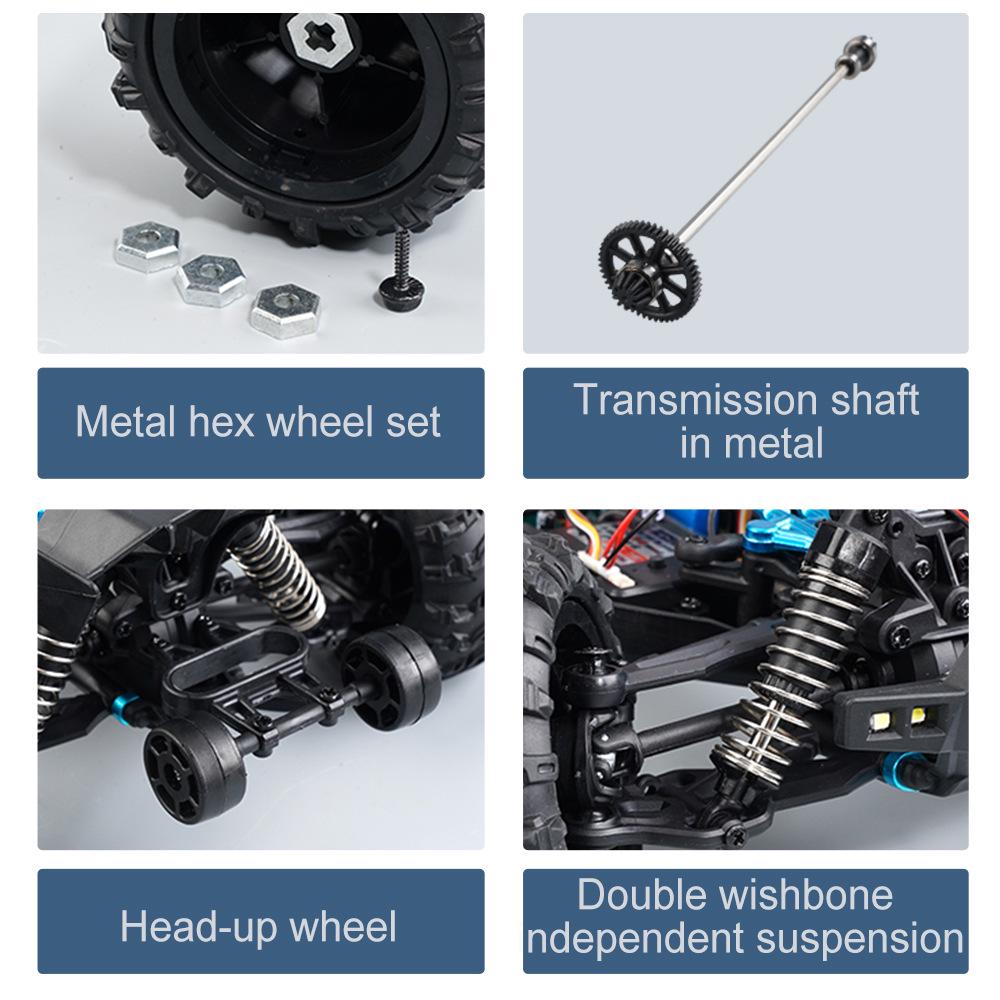 Metal hex wheel set

Transmission shaft in metal

Head-up wheel

Double wishbone ndependent suspension