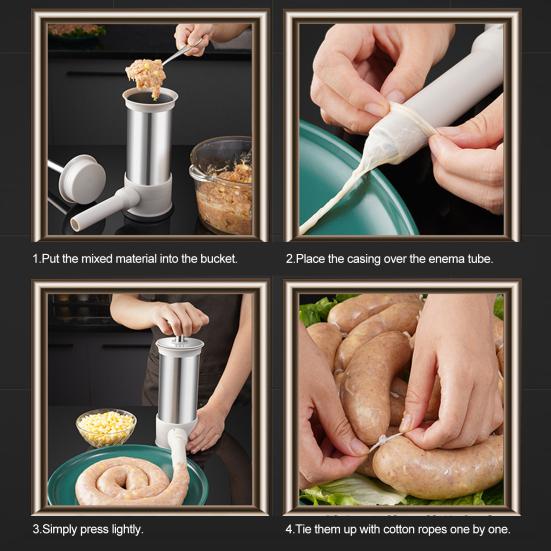 1.Put the mixed material into the bucket.

2.Place the casing over the enema tube.

3.Simply press lightly.

4.Tie them up with cotton ropes one by one.