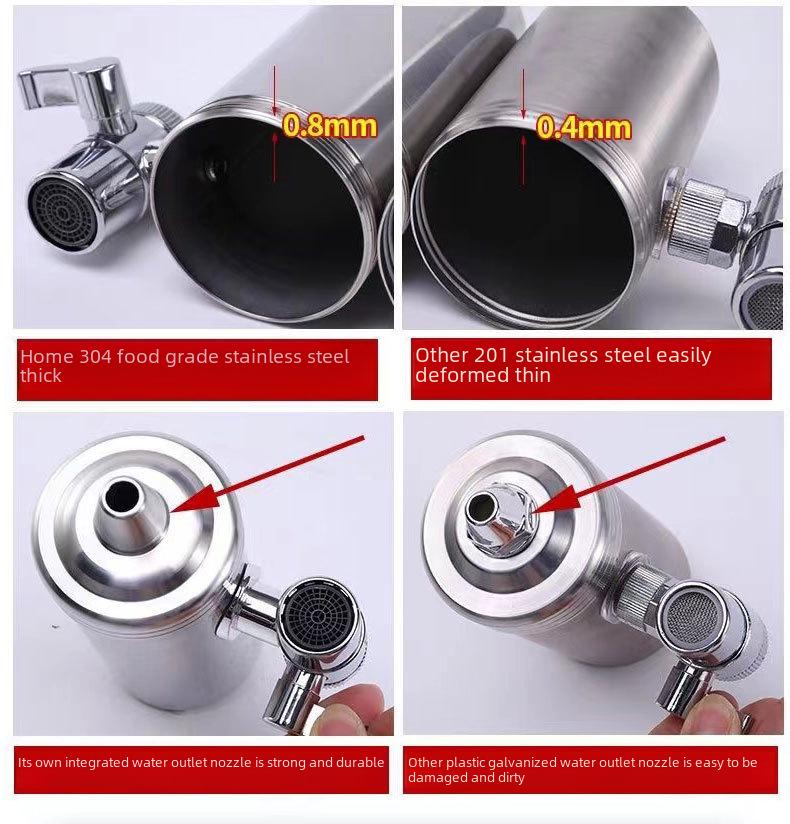 0.8mm

0.4mm

Home 304 food grade stainless steel thick

Other 201 stainless steel easily deformed thin

Its own integrated water outlet nozzle is strong and durable

Other plastic galvanized water outlet nozzle is easy to be damaged and dirty