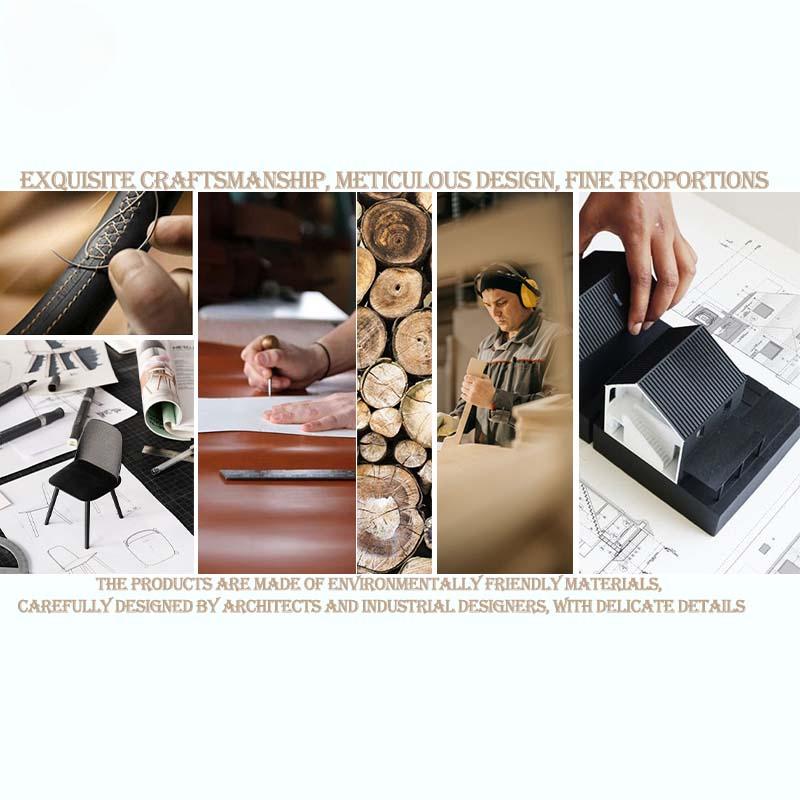 EXQUISITE CRAFTSMANSHIP, METICULOUS DESIGN, FINE PROPORTIONS

THE PRODUCTS ARE MADE OF ENVIRONMENTALLY FRIENDLY MATERIALS, CAREFULLY DESIGNED BY ARCHITECTS AND INDUSTRIAL DESIGNERS, WITH DELICATE DETAILS