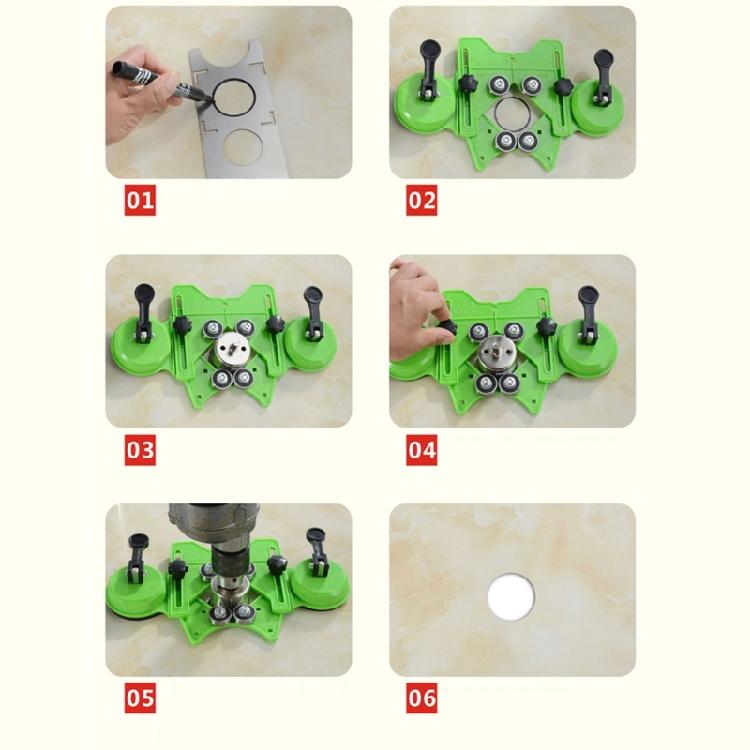 01

02

03

04

05

06