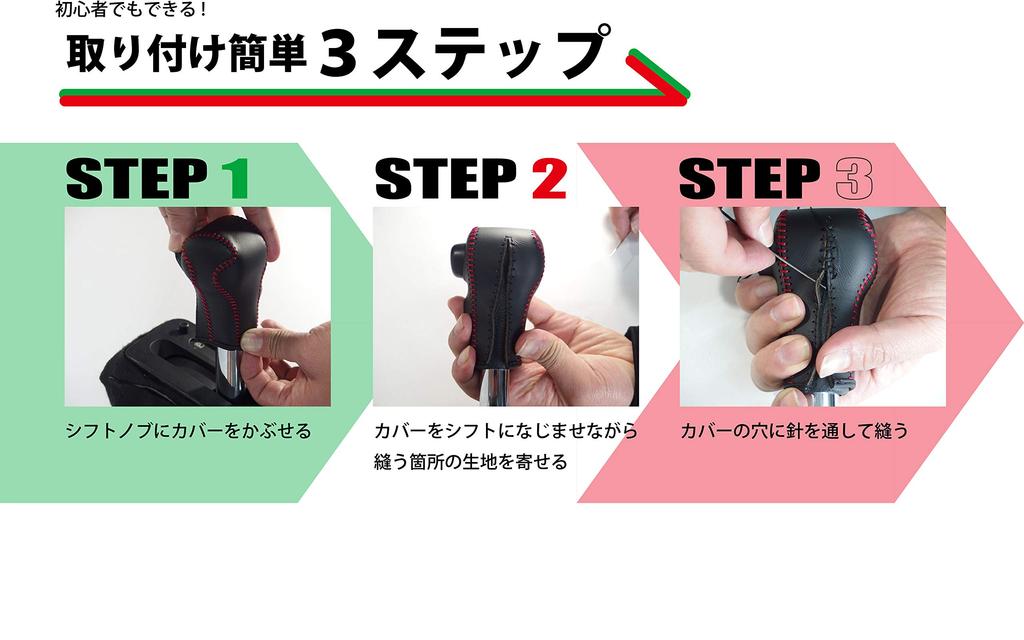 初心者でもできる！
取り付け簡単３ステップ

STEP 1
シフトノブにカバーをかぶせる

STEP 2
カバーをシフトになじませながら縫う箇所の生地を寄せる

STEP 3
カバーの穴に針を通して縫う