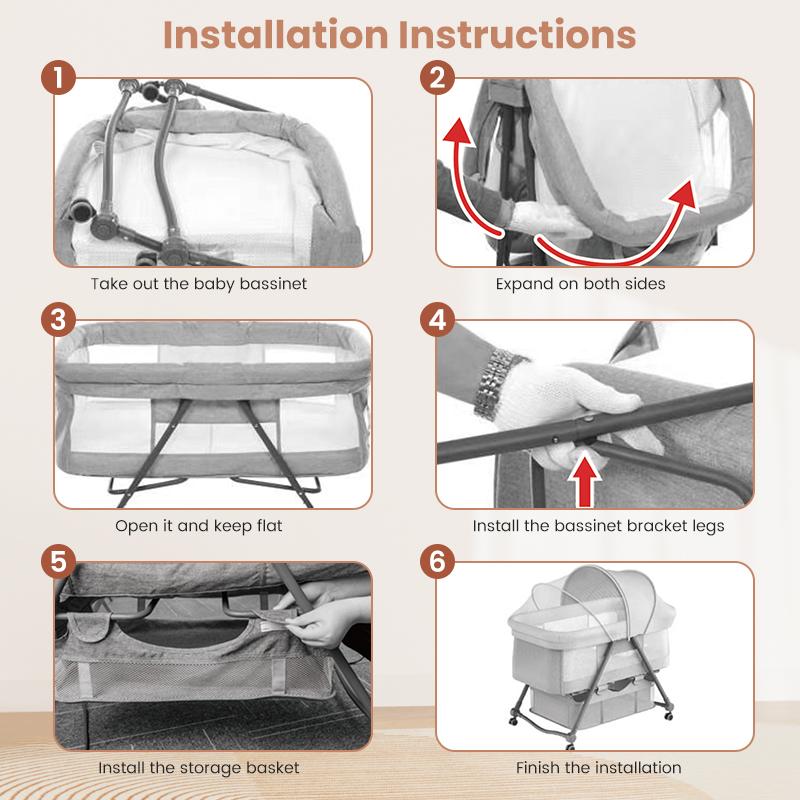 Installation Instructions

1

Take out the baby bassinet

2

Expand on both sides

3

Open it and keep flat

4

Install the bassinet bracket legs

5

Install the storage basket

6

Finish the installation