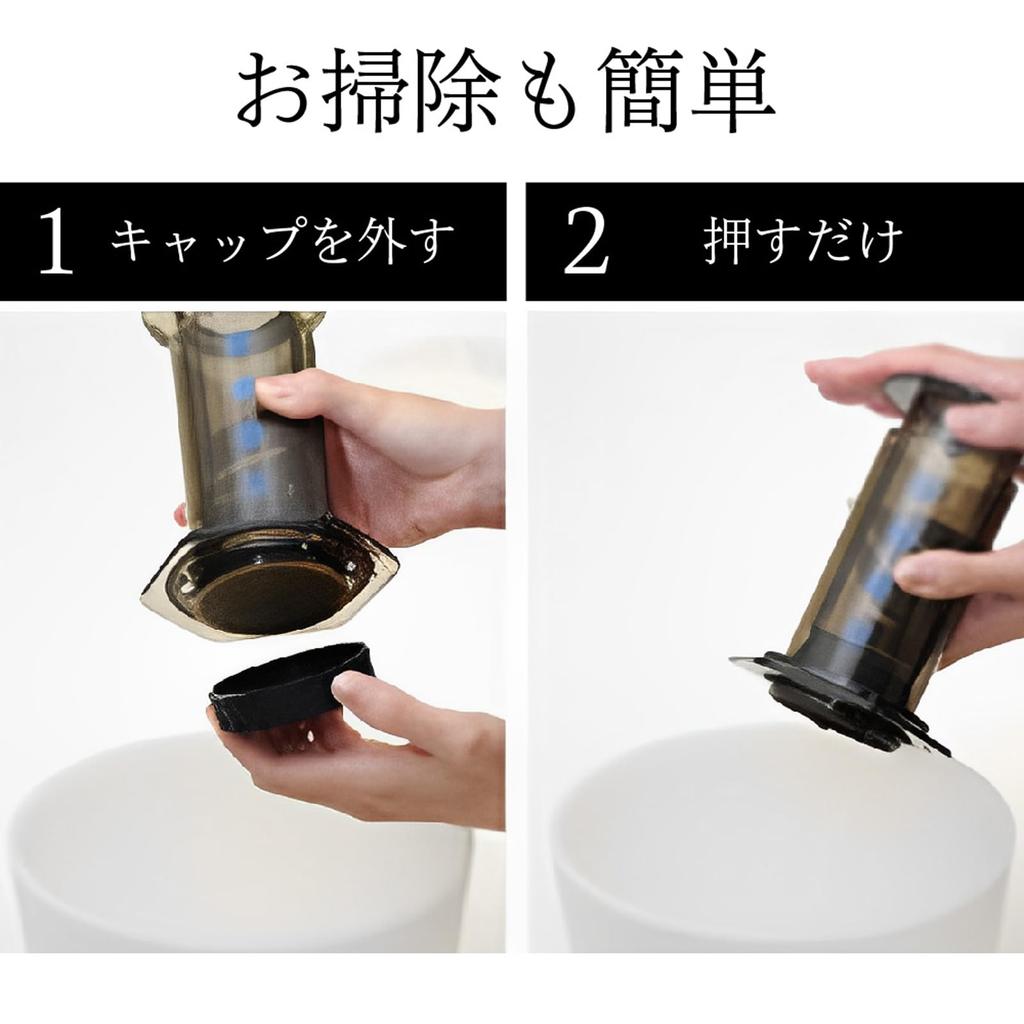 お掃除も簡単

1 キャップを外す

2 押すだけ