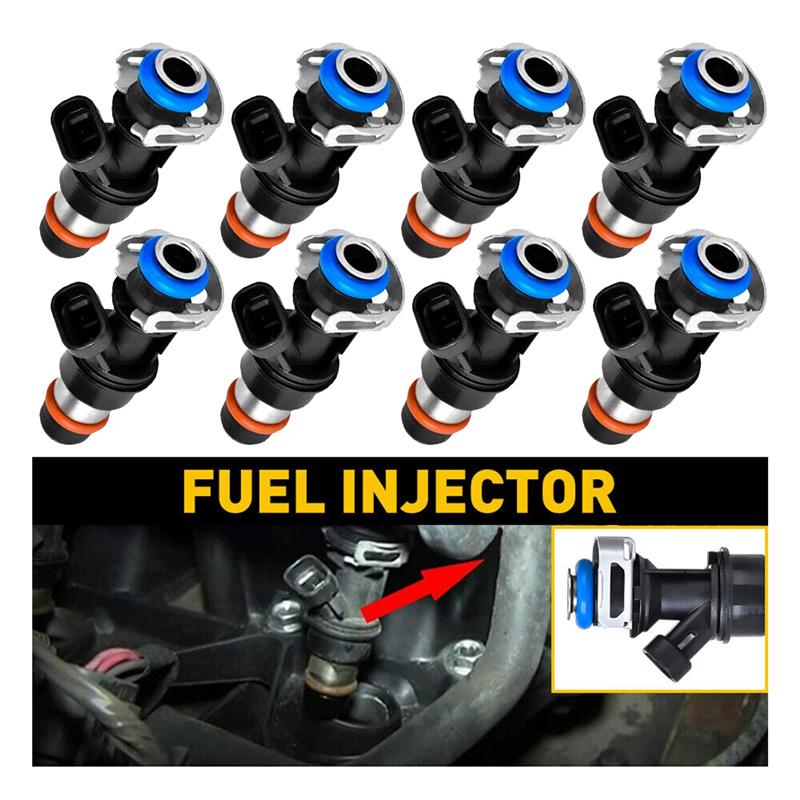 FUEL INJECTOR