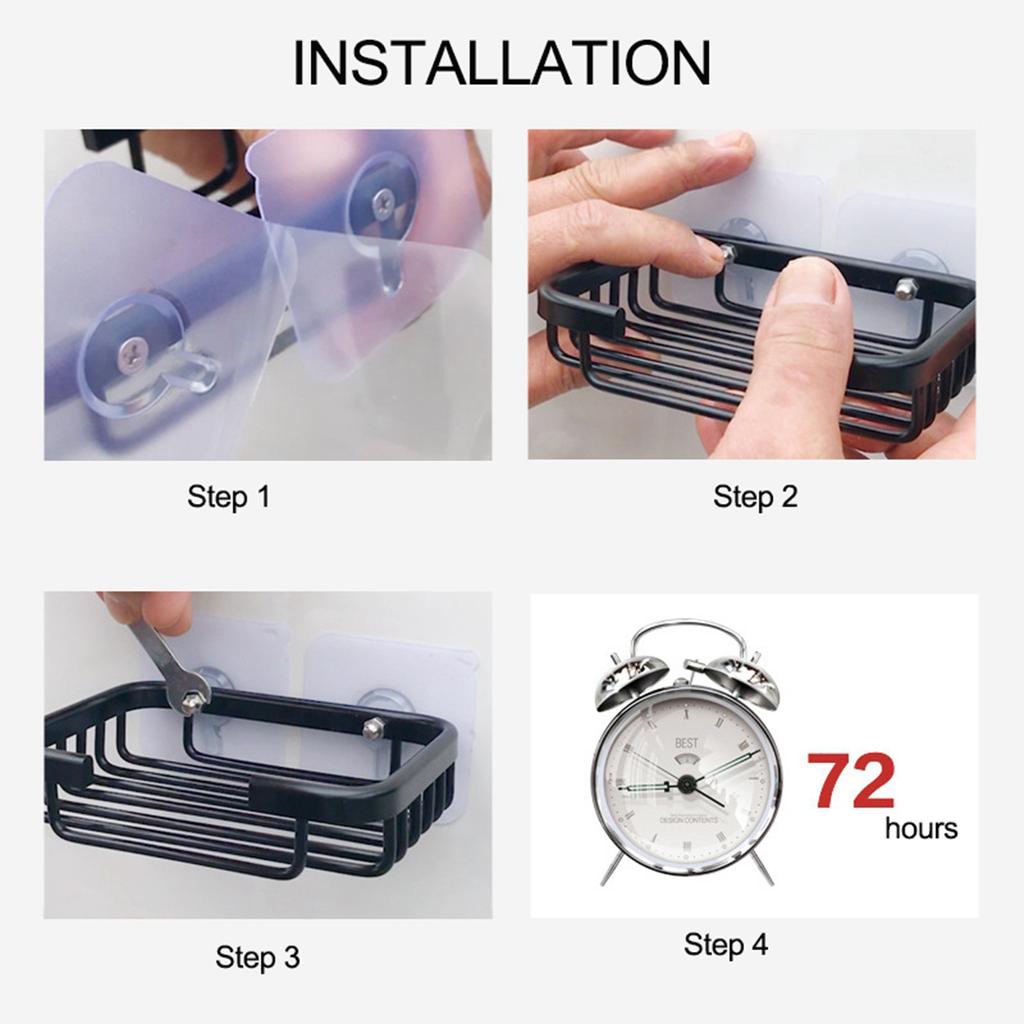 INSTALLATION

Step 1

Step 2

Step 3

BEST

DESIGN CONTENTS

72
hours

Step 4