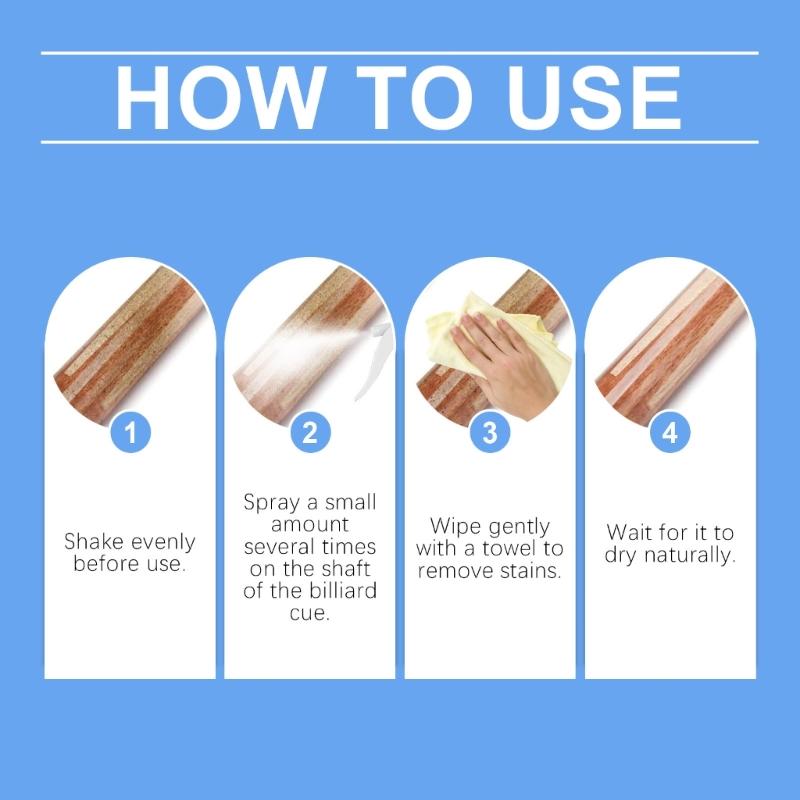 HOW TO USE

1

Shake evenly before use.

2

Spray a small amount several times on the shaft of the billiard cue.

3

Wipe gently with a towel to remove stains.

4

Wait for it to dry naturally.