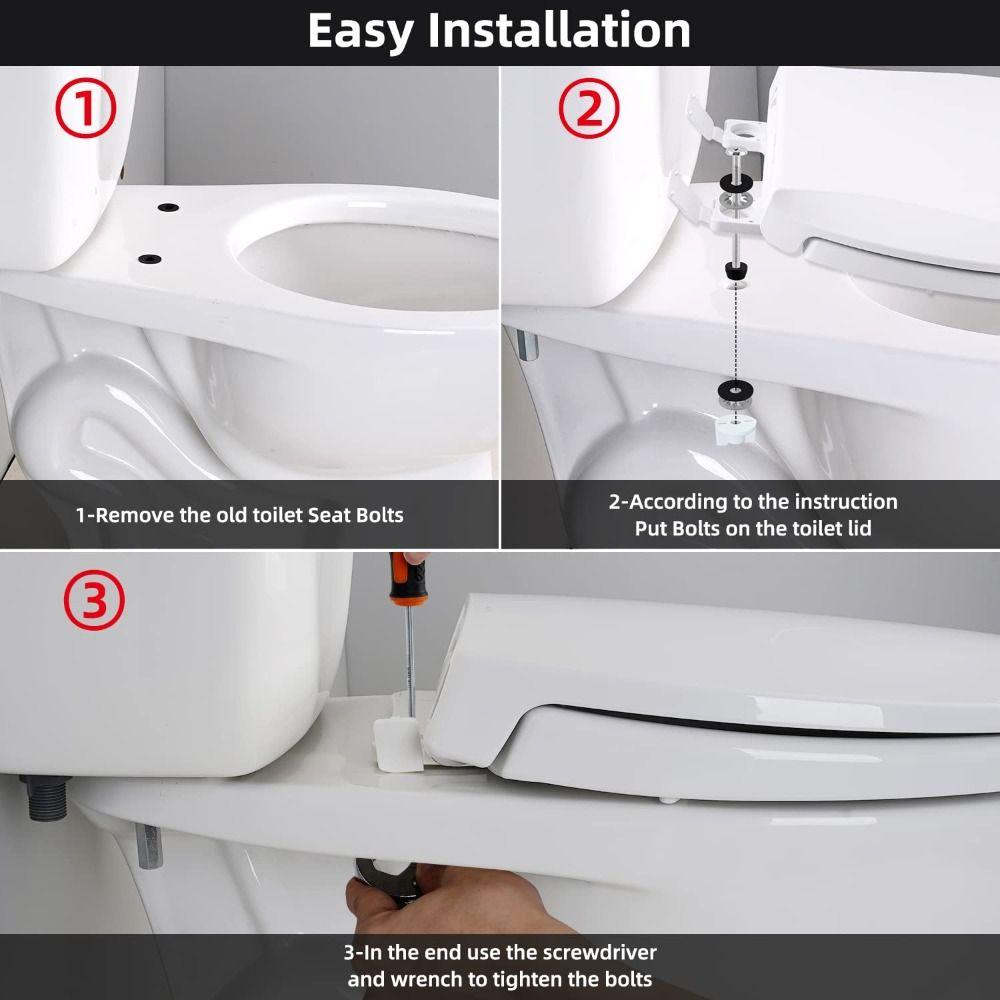 Easy Installation

①

1-Remove the old toilet Seat Bolts

②

2-According to the instruction
Put Bolts on the toilet lid

③

3-In the end use the screwdriver
and wrench to tighten the bolts