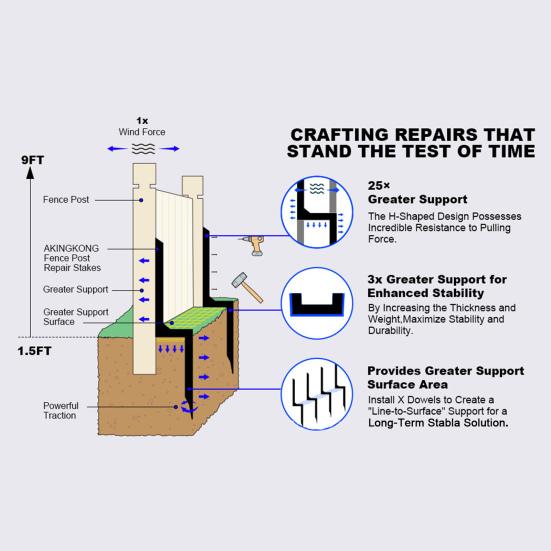 1x
Wind Force

9FT

Fence Post

AKINGKONG Fence Post Repair Stakes

Greater Support

Greater Support Surface

1.5FT

Powerful Traction

CRAFTING REPAIRS THAT STAND THE TEST OF TIME

25×
Greater Support
The H-Shaped Design Possesses Incredible Resistance to Pulling Force.

3x Greater Support for Enhanced Stability
By Increasing the Thickness and Weight,Maximize Stability and Durability.

Provides Greater Support Surface Area
Install X Dowels to Create a "Line-to-Surface" Support for a Long-Term Stabla Solution.