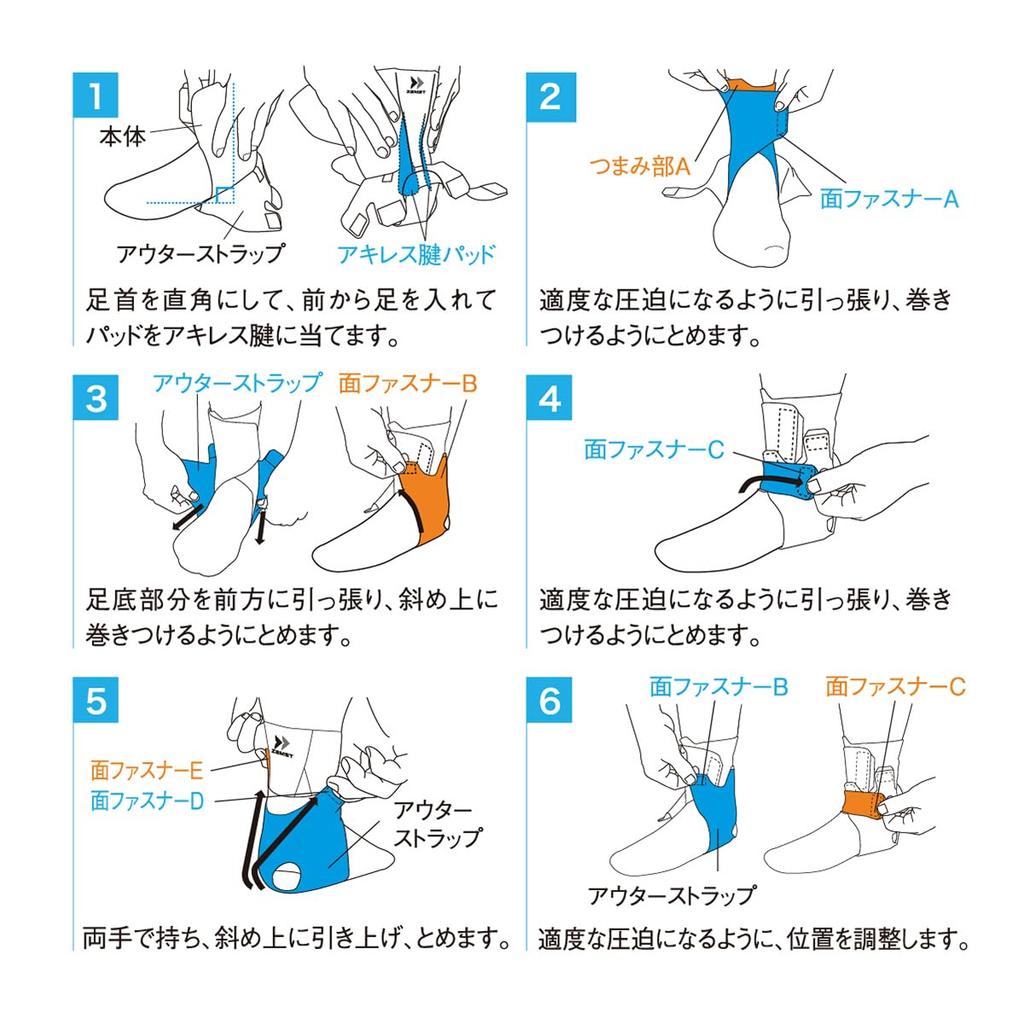 1

本体

ZAMST

アウターストラップ

アキレス腱パッド

足首を直角にして、前から足を入れてパッドをアキレス腱に当てます。

2

つまみ部A

面ファスナーA

適度な圧迫になるように引っ張り、巻きつけるようにとめます。

3

アウターストラップ

面ファスナーB

足底部分を前方に引っ張り、斜め上に巻きつけるようにとめます。

4

面ファスナーC

適度な圧迫になるように引っ張り、巻きつけるようにとめます。

5

ZAMST

面ファスナーE

面ファスナーD

アウターストラップ

両手で持ち、斜め上に引き上げ、とめます。

6

面ファスナーB

面ファスナーC

アウターストラップ

適度な圧迫になるように、位置を調整します。