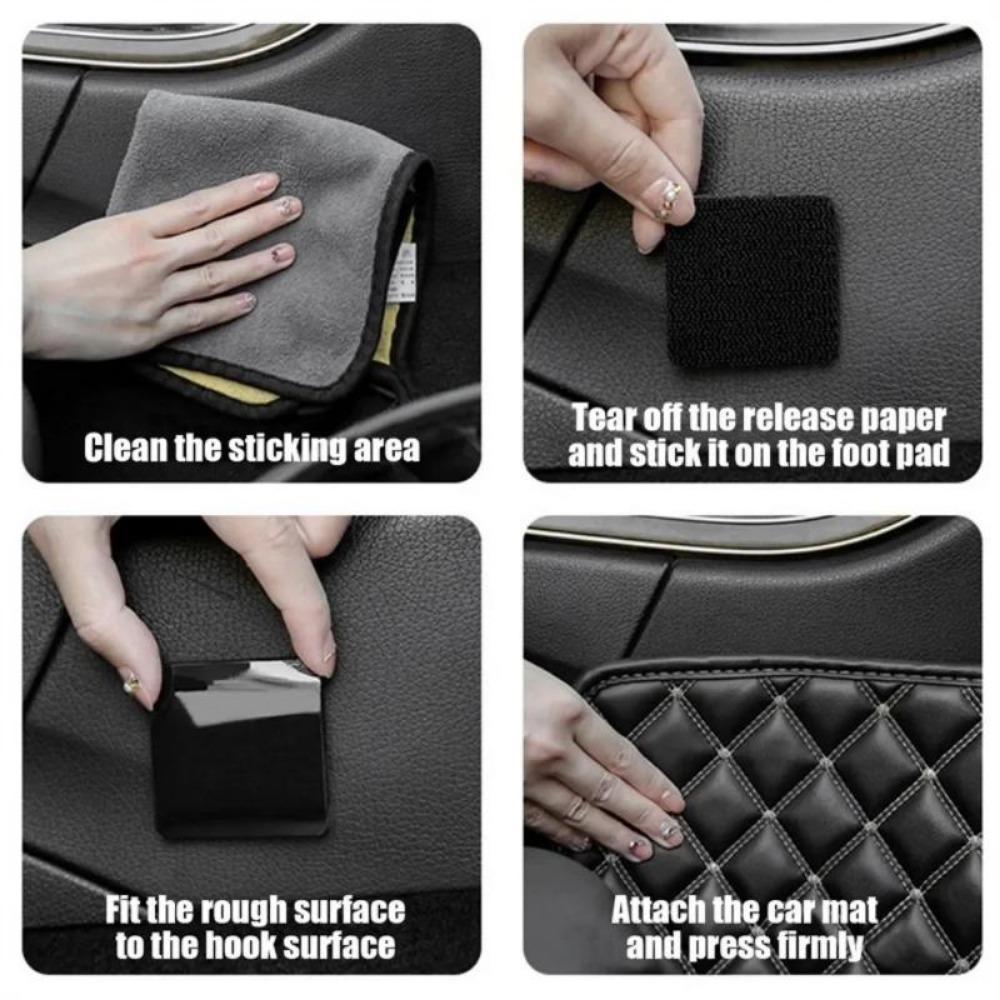 Clean the sticking area

Tear off the release paper and stick it on the foot pad

Fit the rough surface to the hook surface

Attach the car mat and press firmly